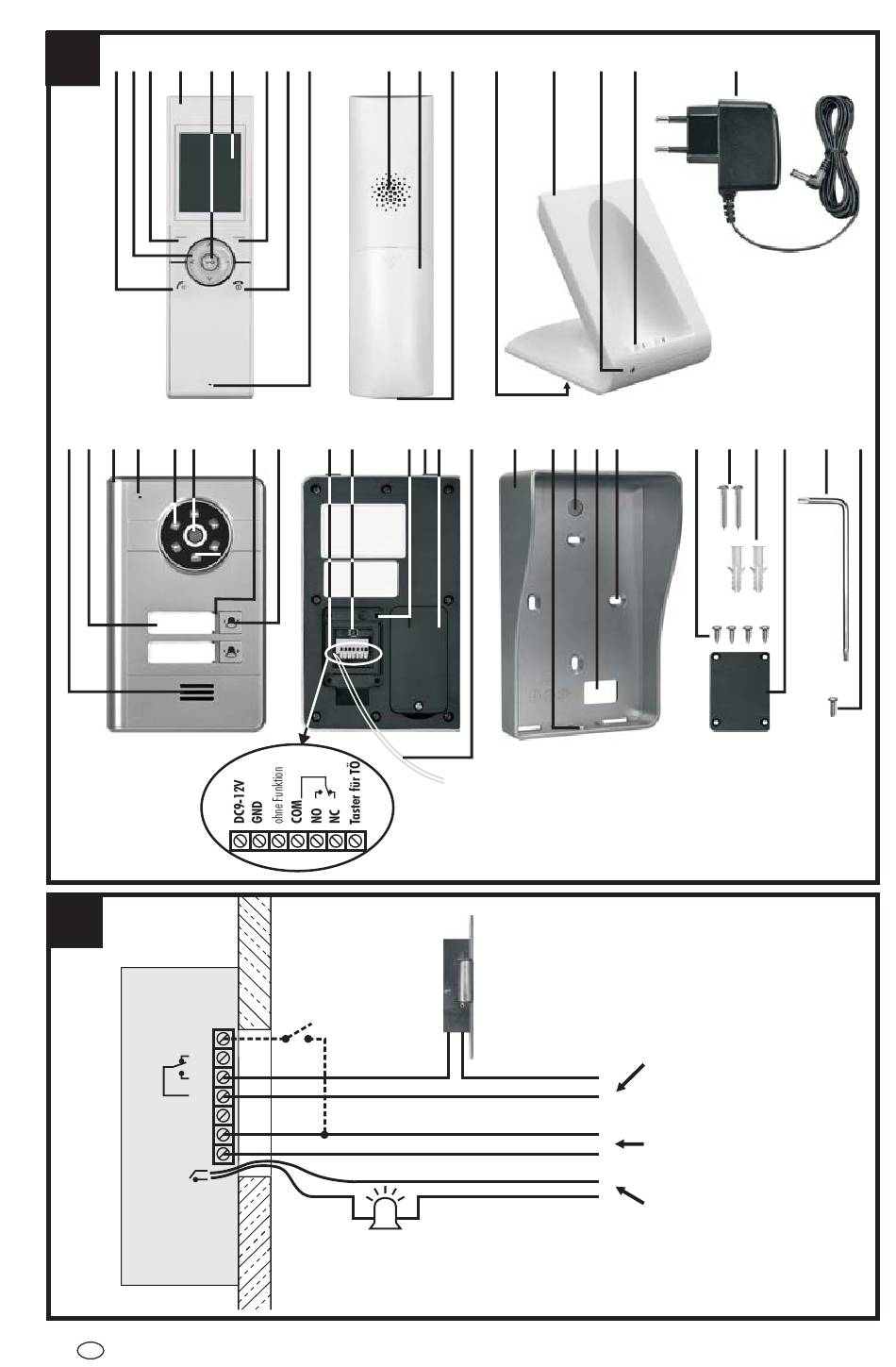 DC9-12V
GND
ohne Funktion
COM
NO
NC
Taster für TÖ