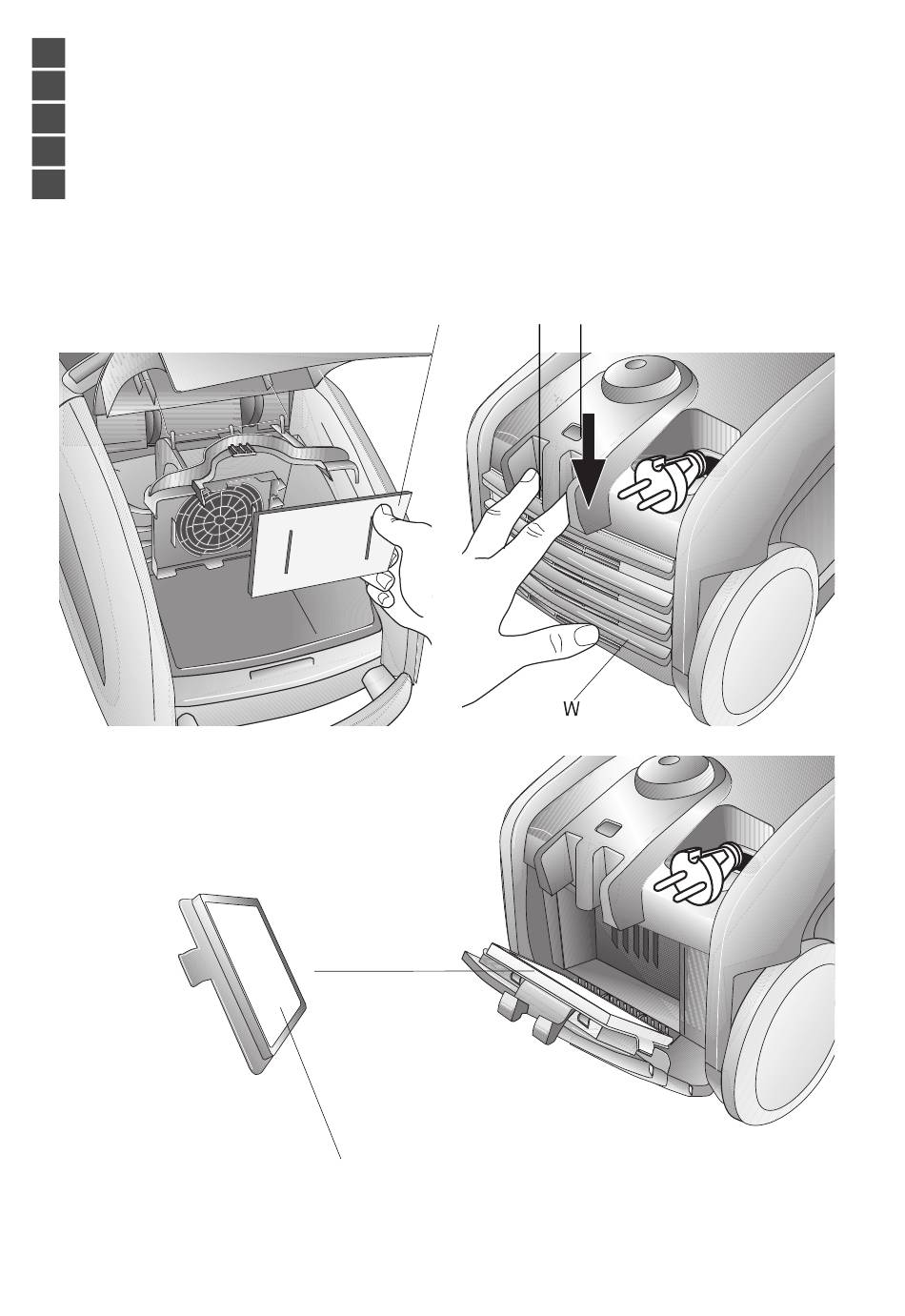 W