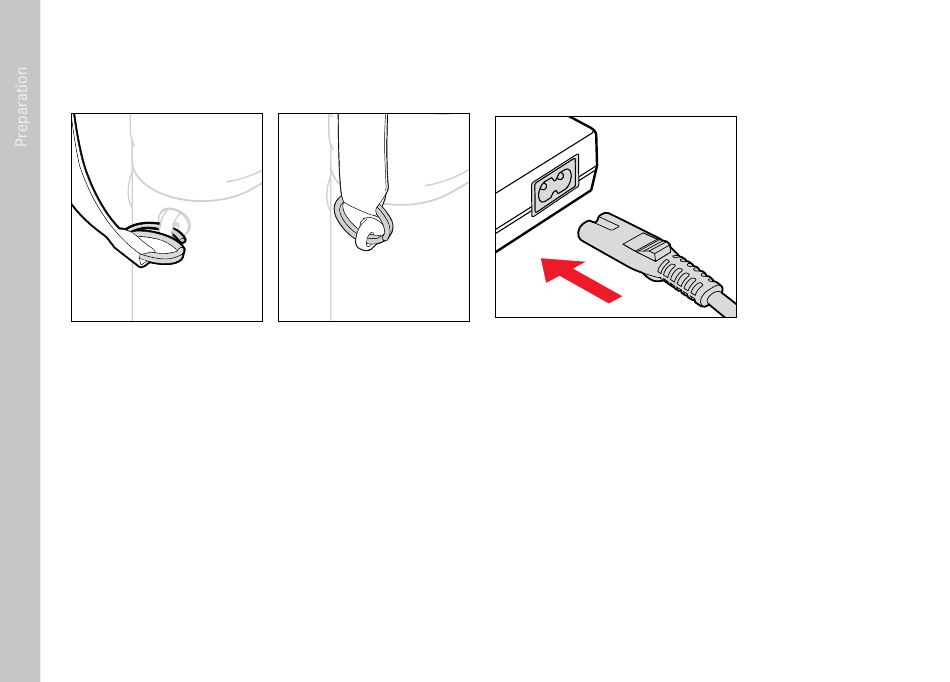 Preparation