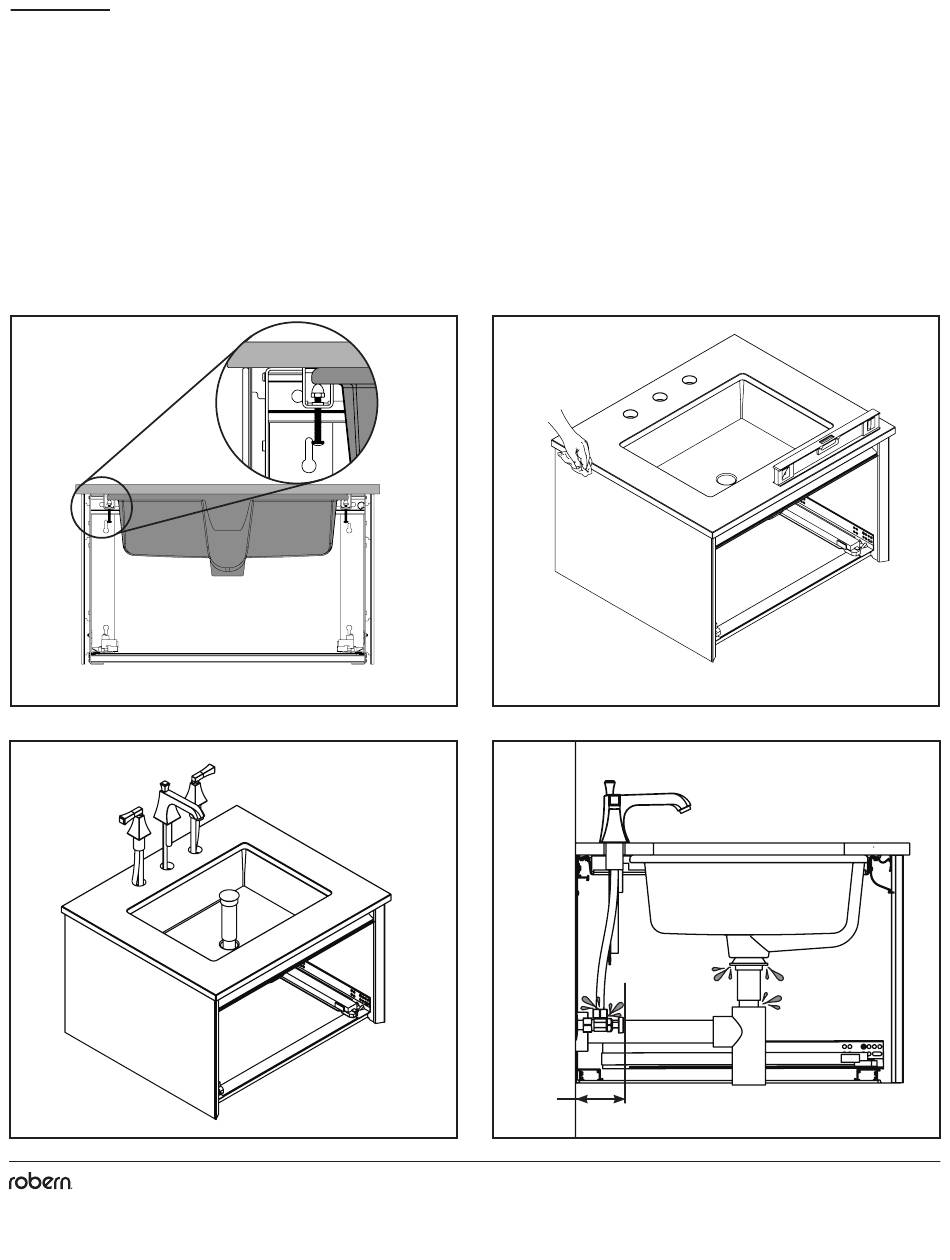 robern.