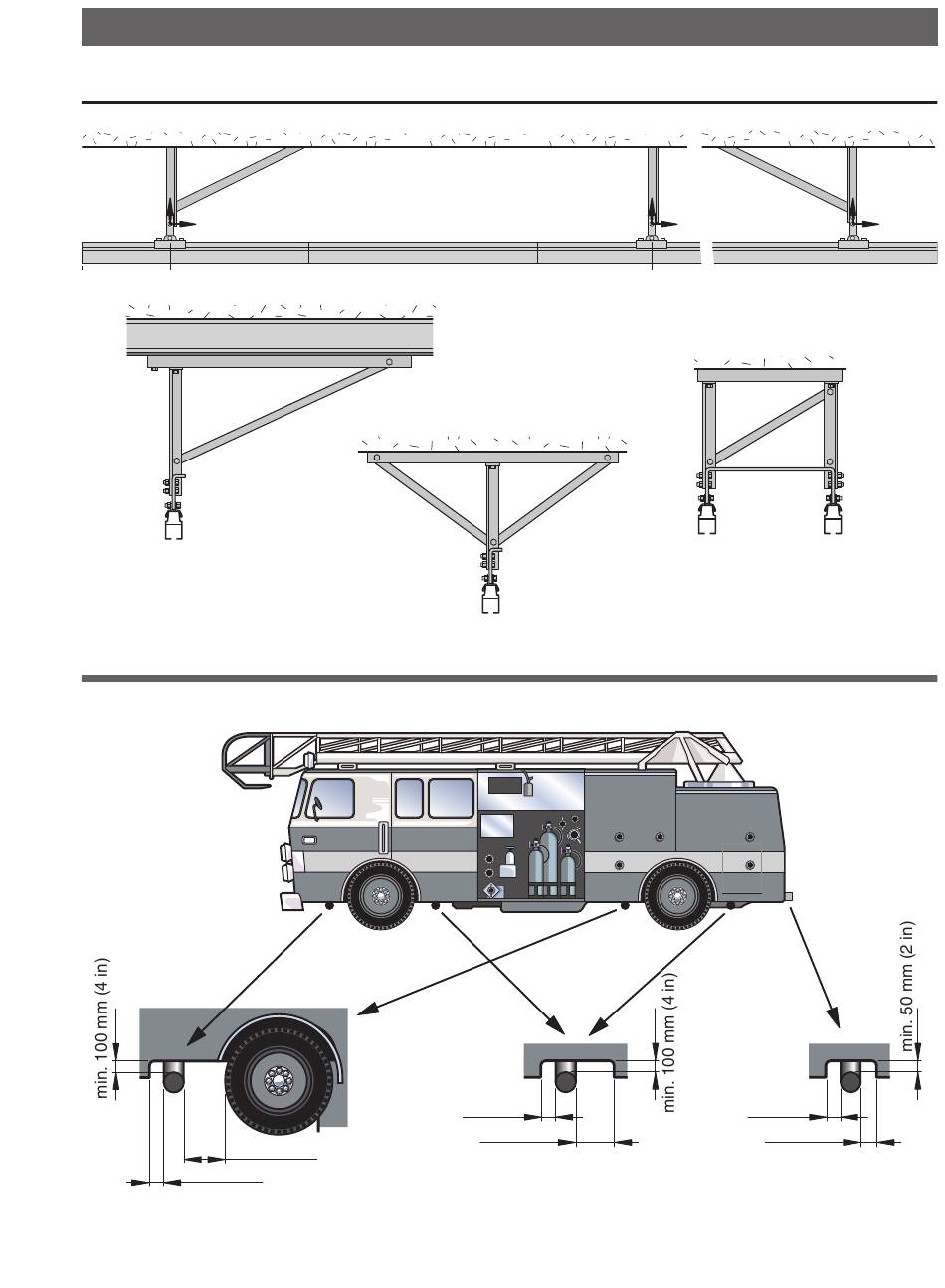 min. 100 mm (4 in)

min. 100 mm (4 in)

min. 50 mm (2 in)