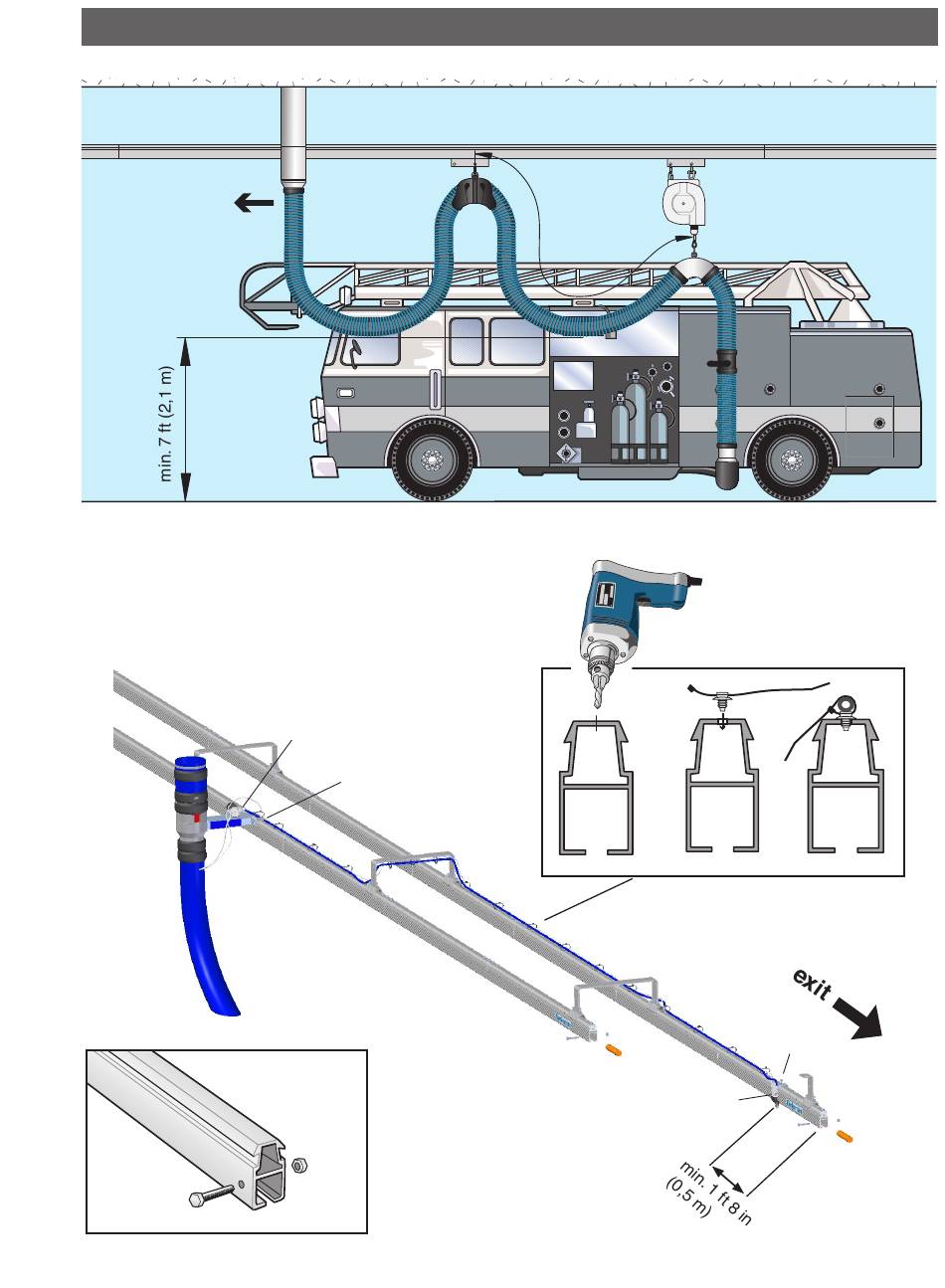 min. 7 ft (2,1 m)

exit

min. 1 ft 8 in (0,5 m)