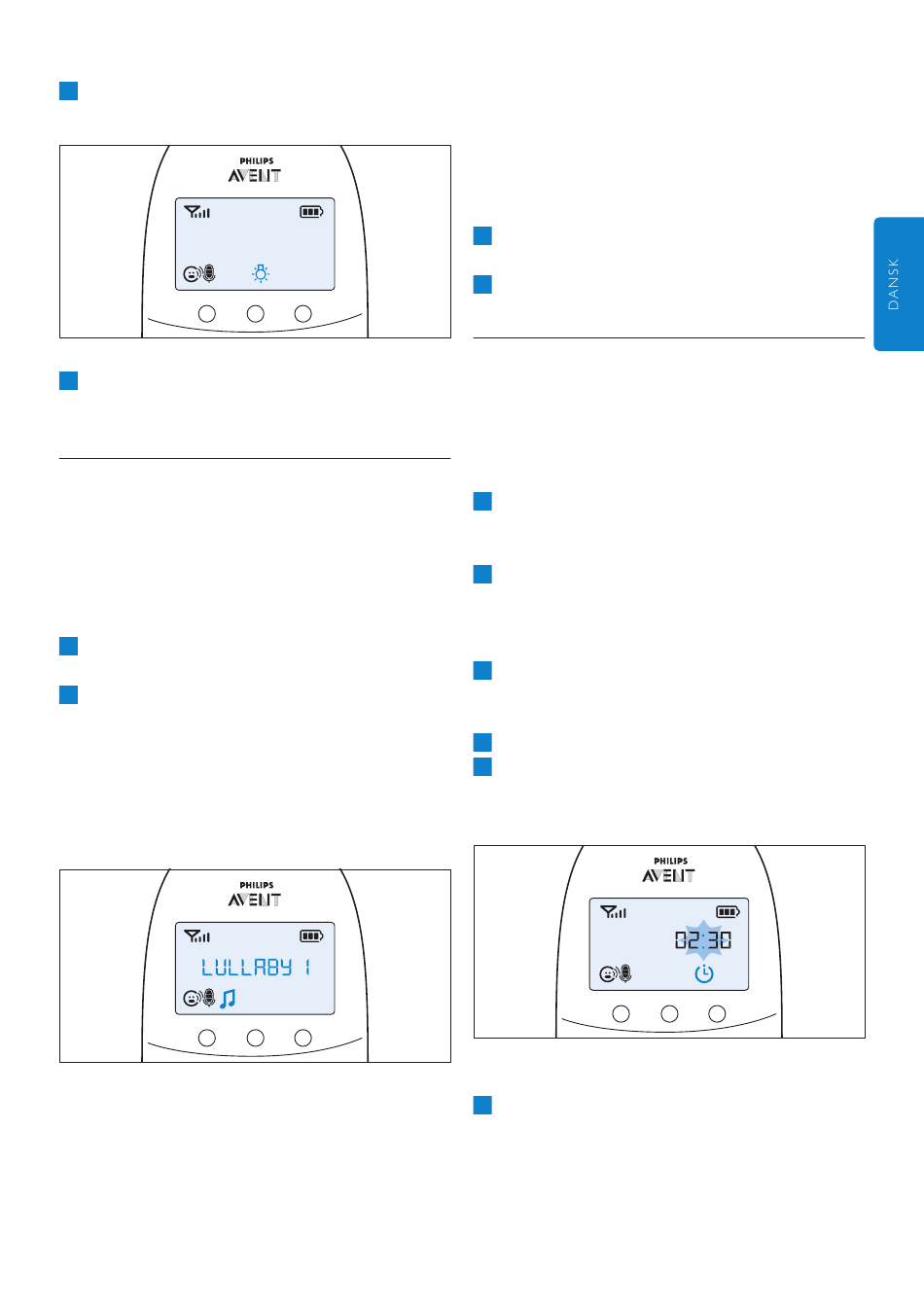 PHILIPS
AVENT

DANSK

PHILIPS
AVENT
LULLABY 1

PHILIPS
AVENT
02:30