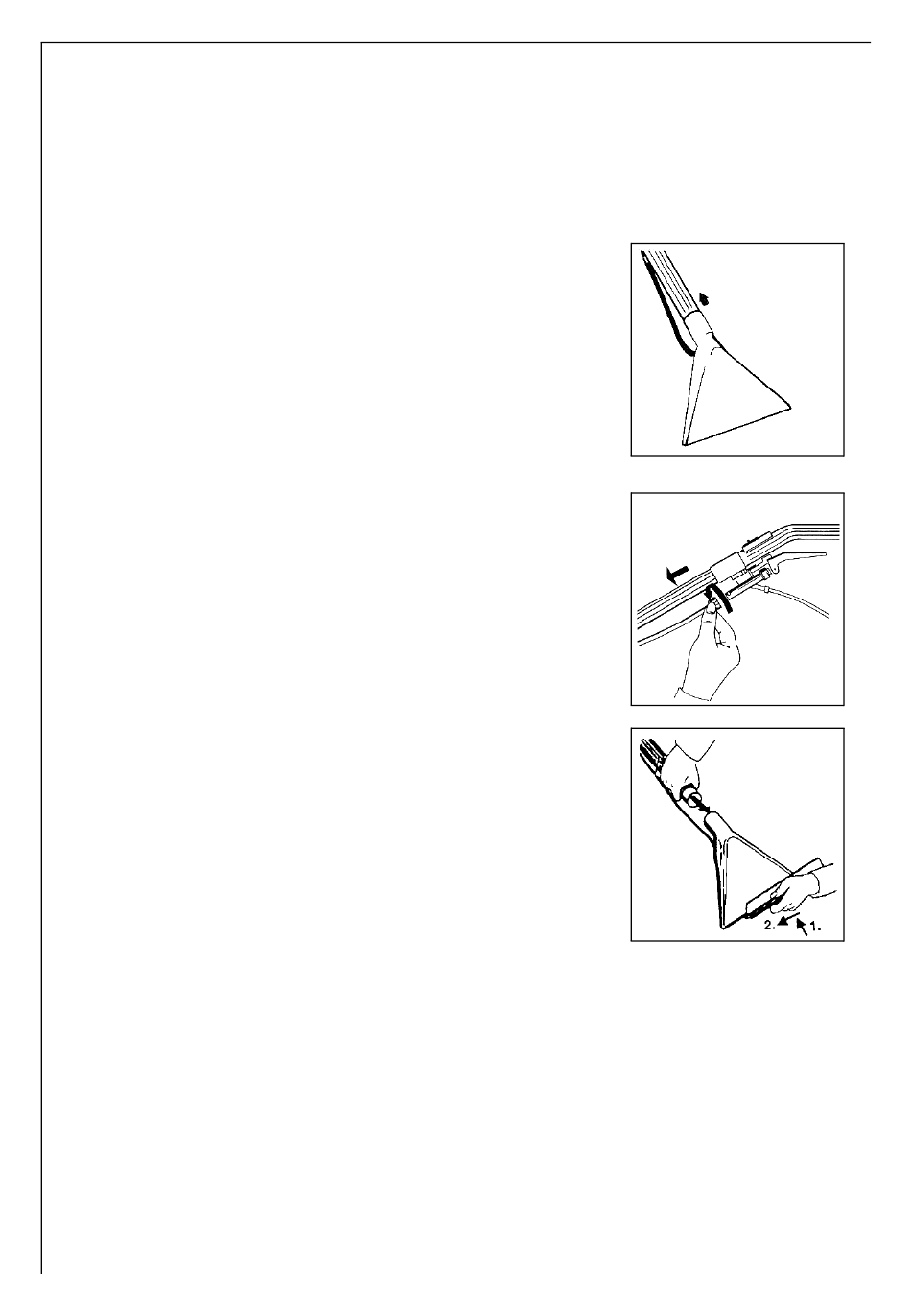 2. 1.