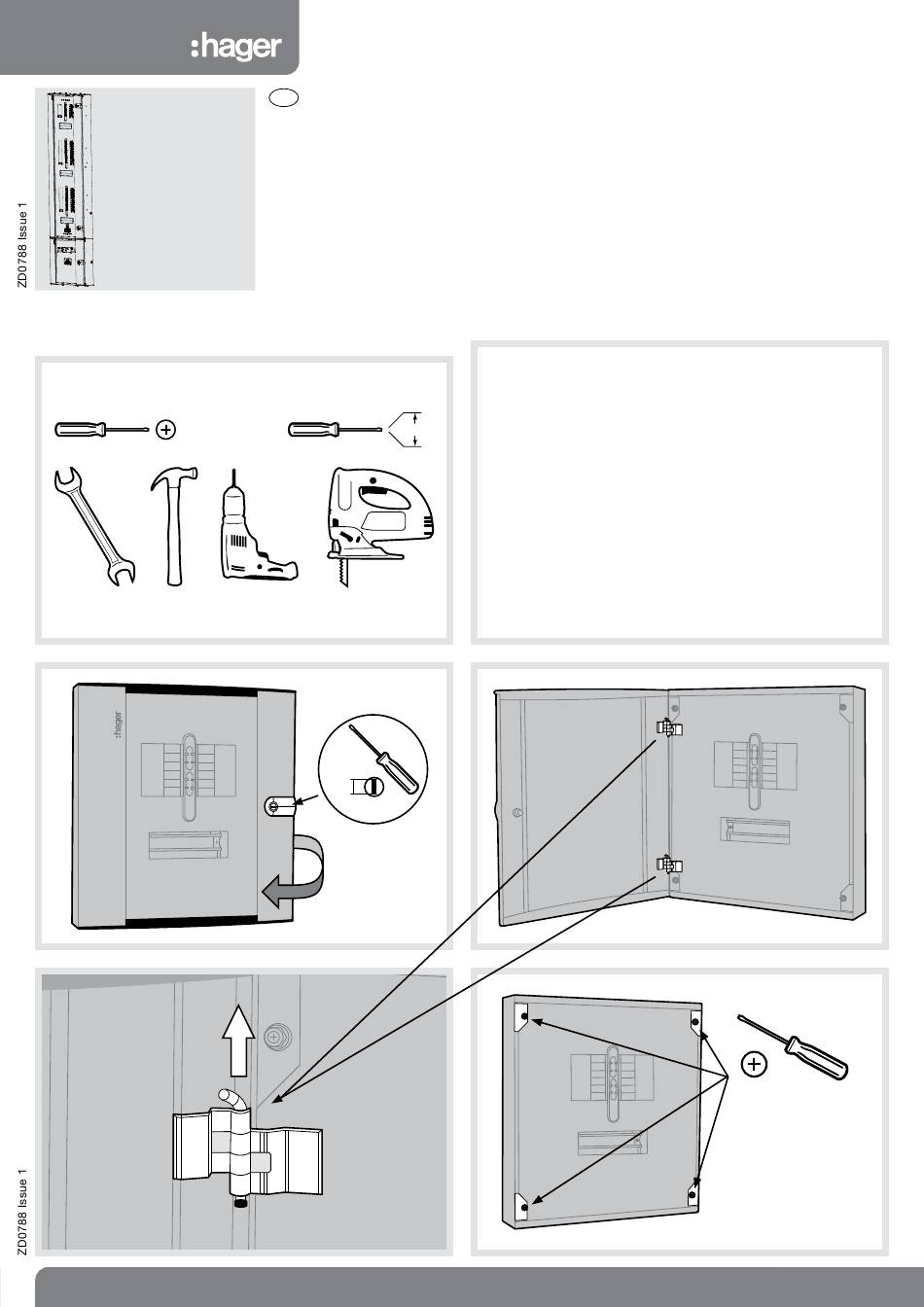 :hager

ZD0788 Issue 1

:hager

ZD0788 Issue 1