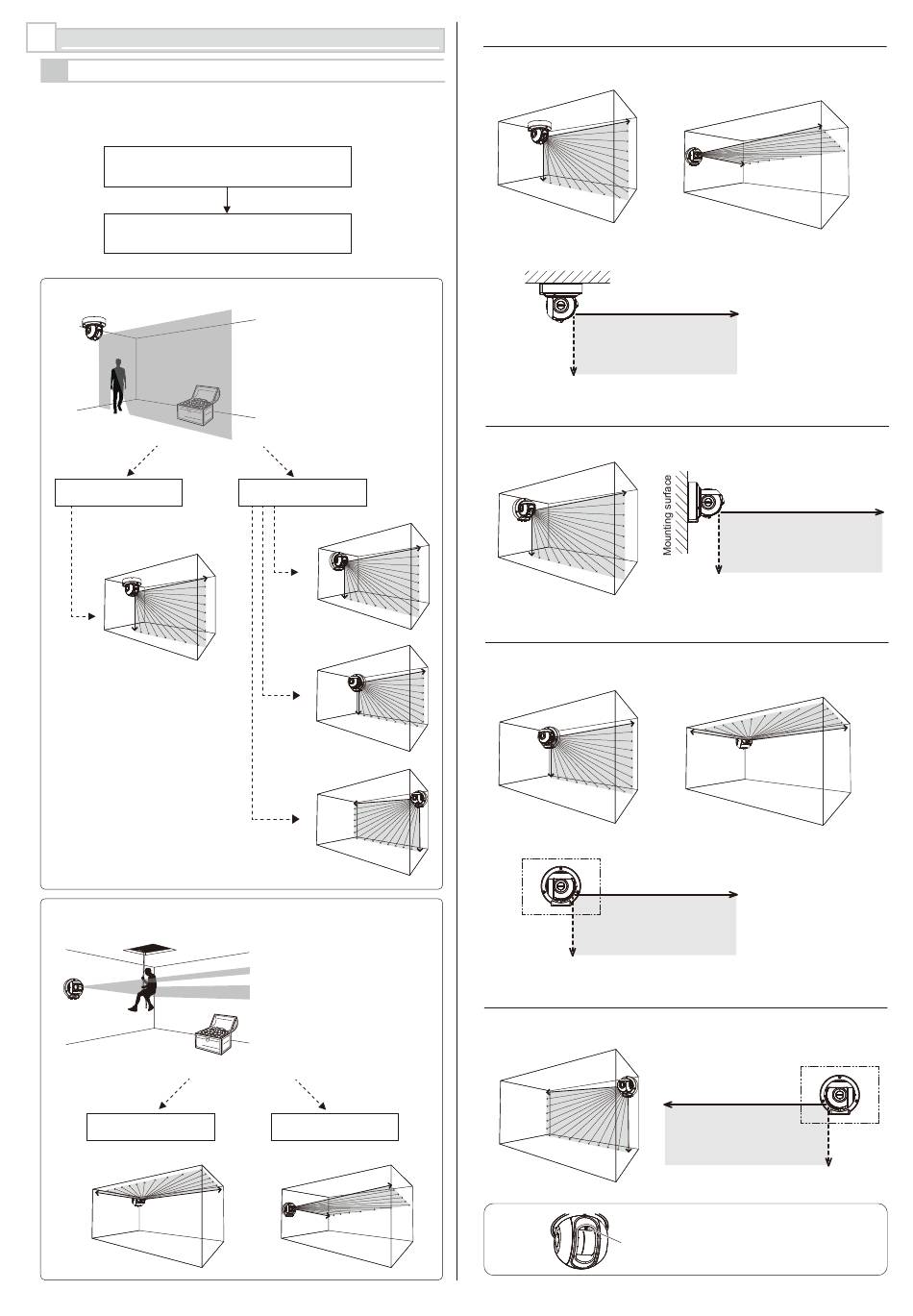 Mounting surface