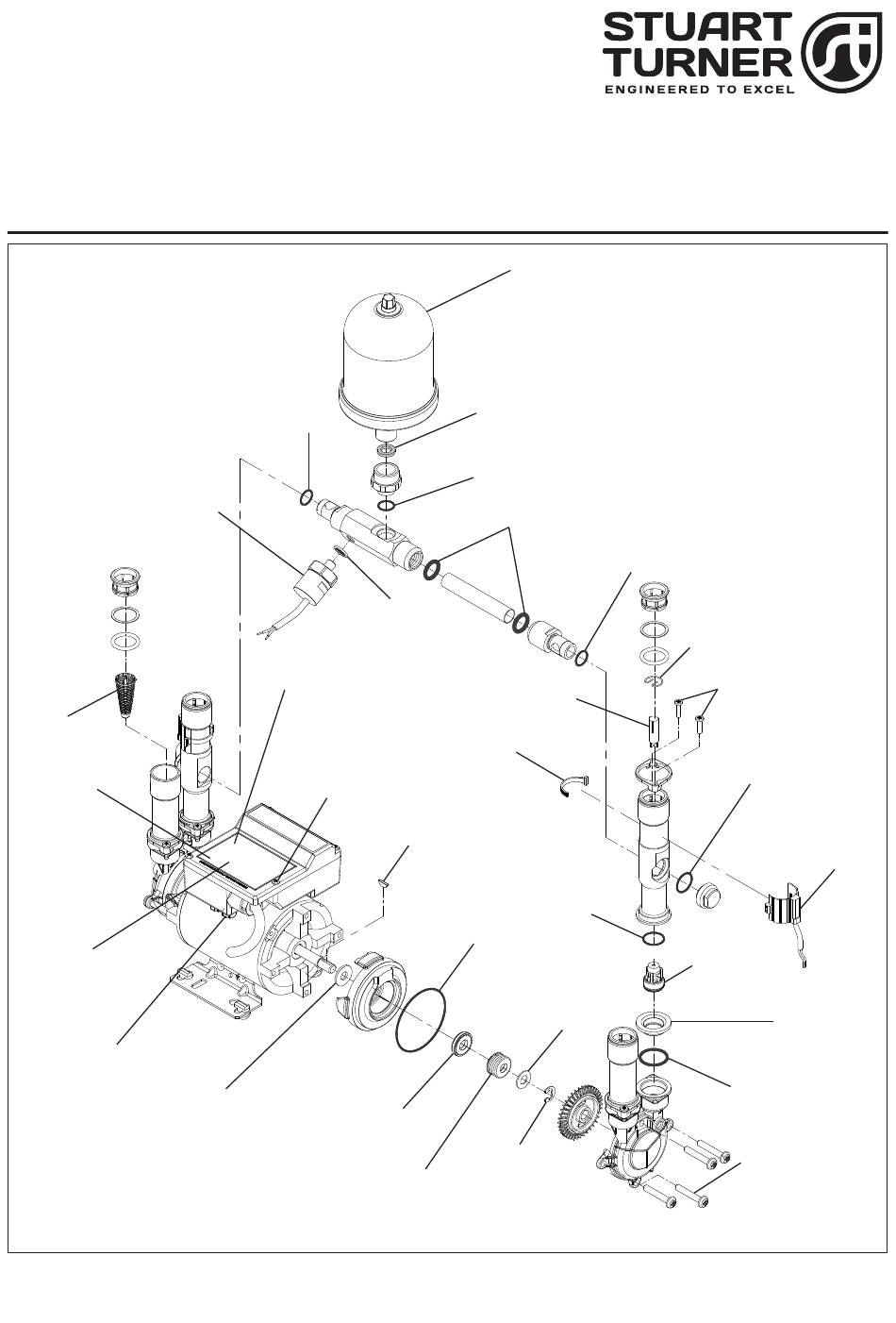 STUART TURNER
ENGINEERED TO EXCEL