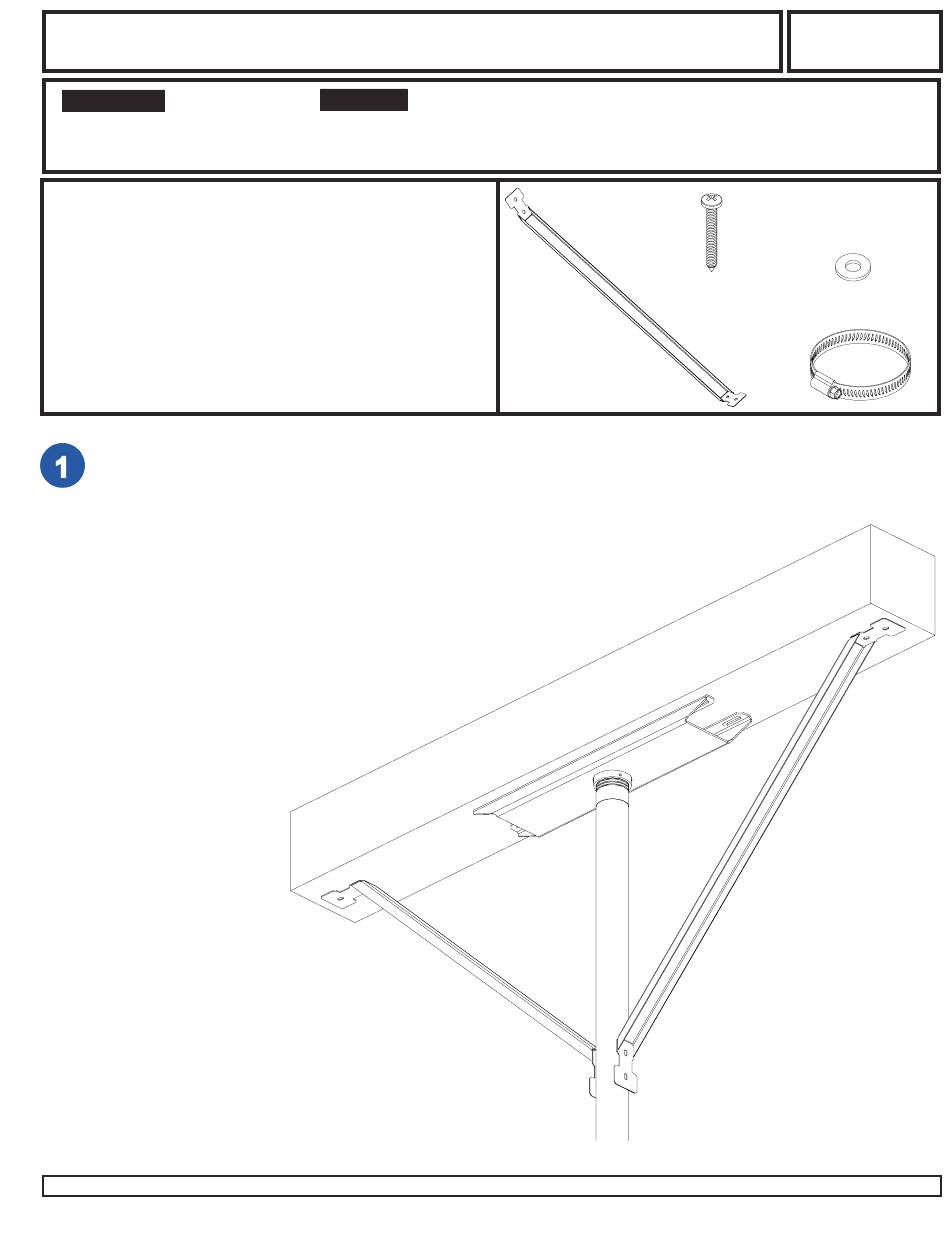 1