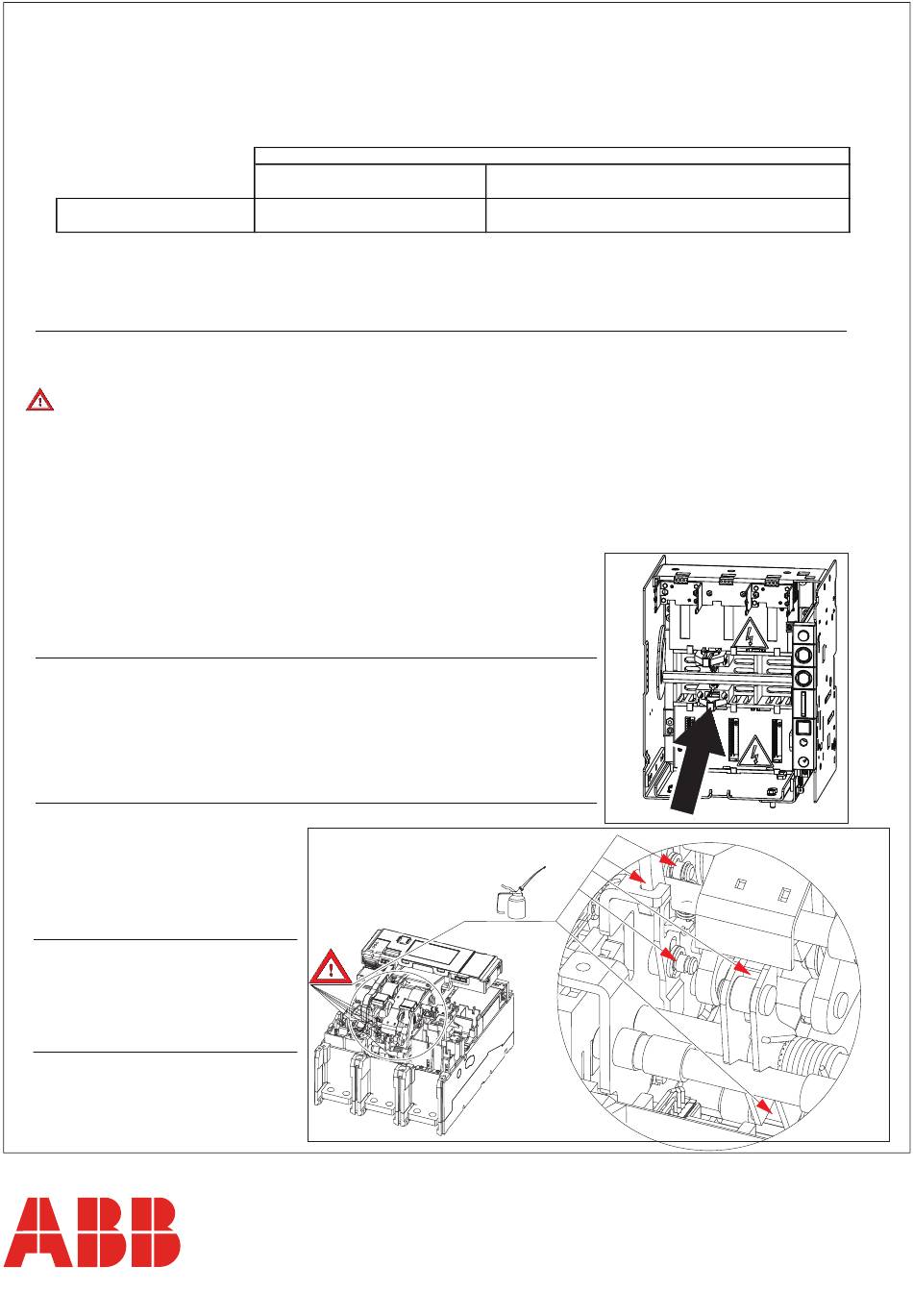 ABB