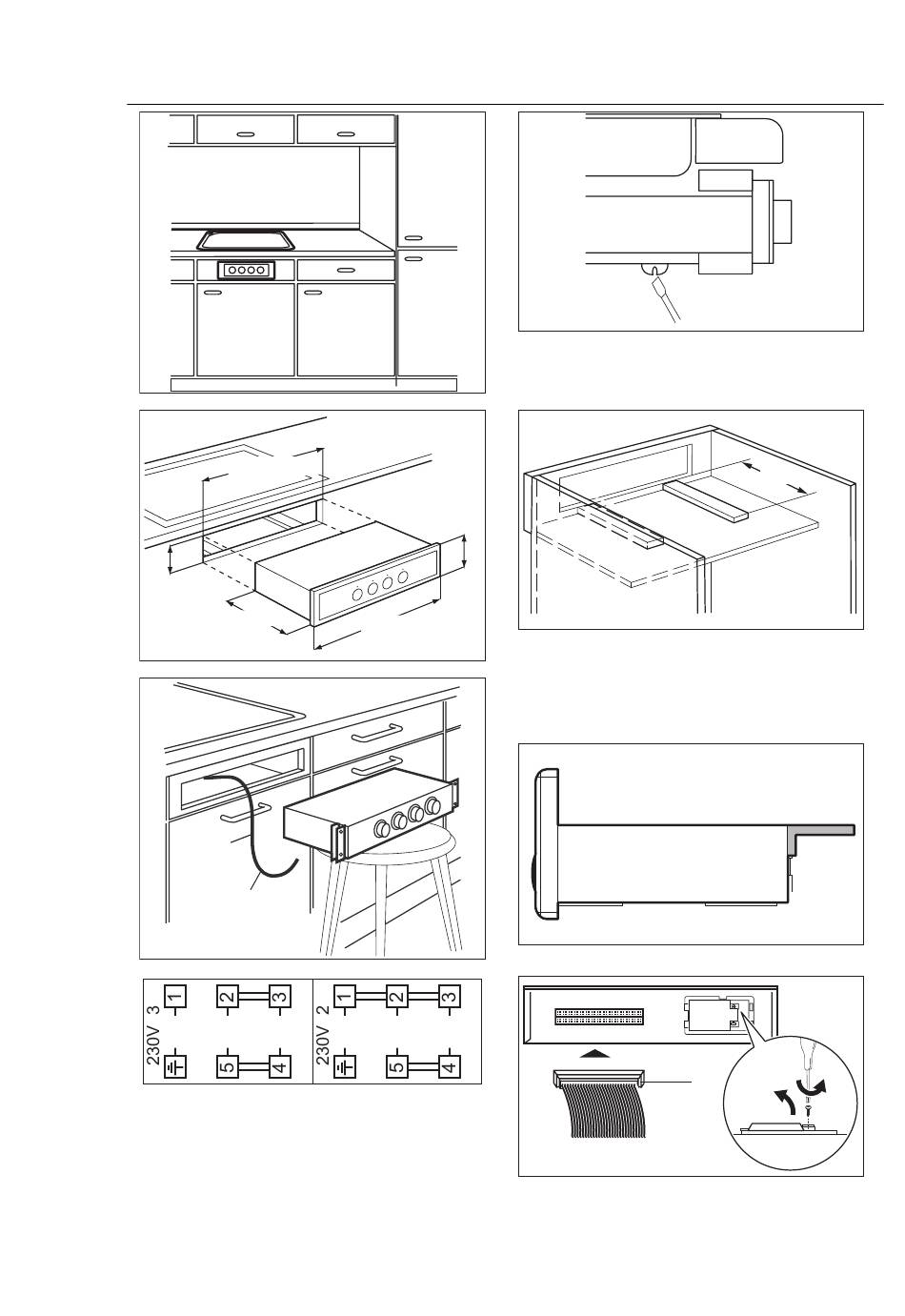 230V 3

1 2 3

5 4

230V 2

1 2 3

5 4