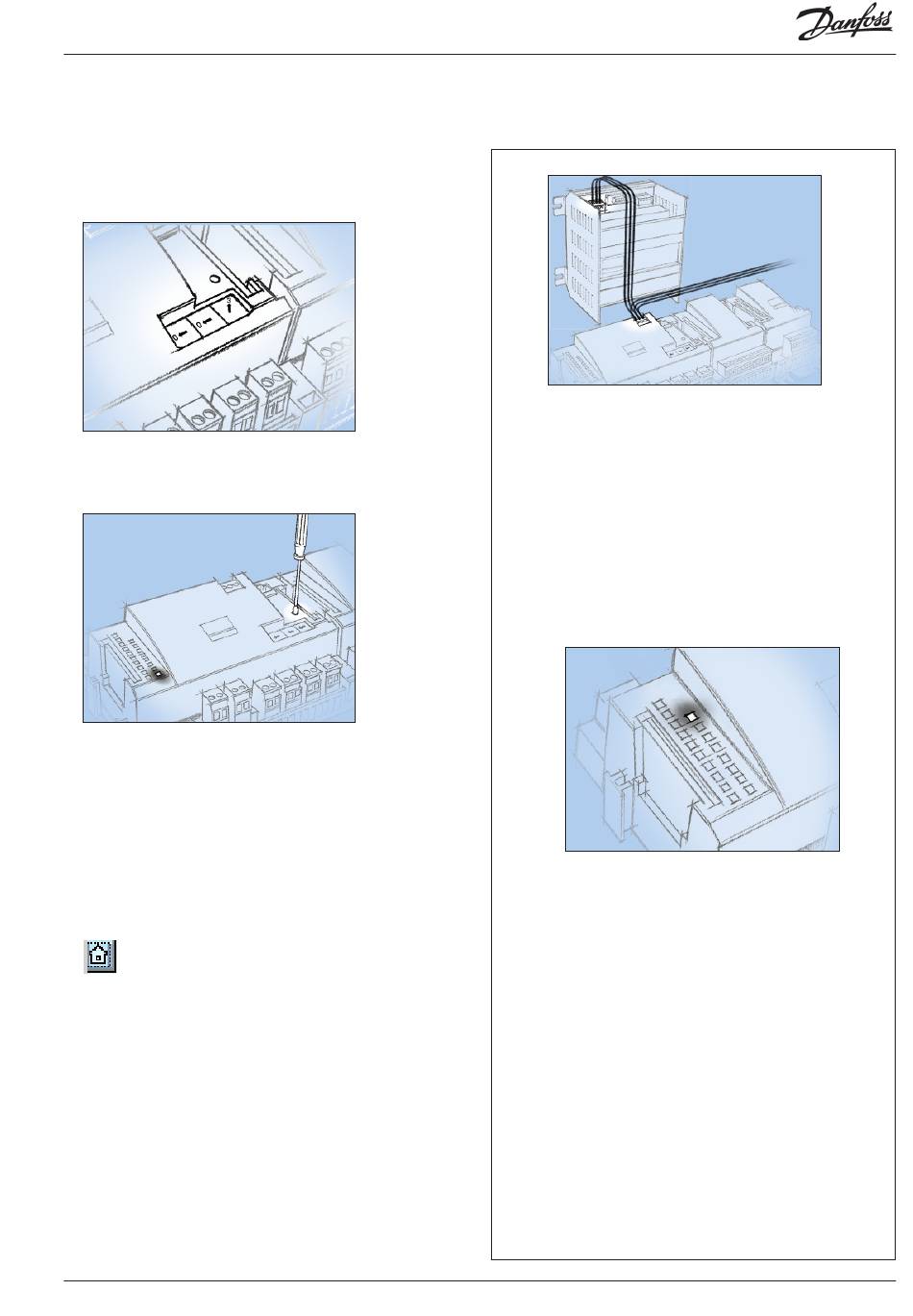 Danfoss