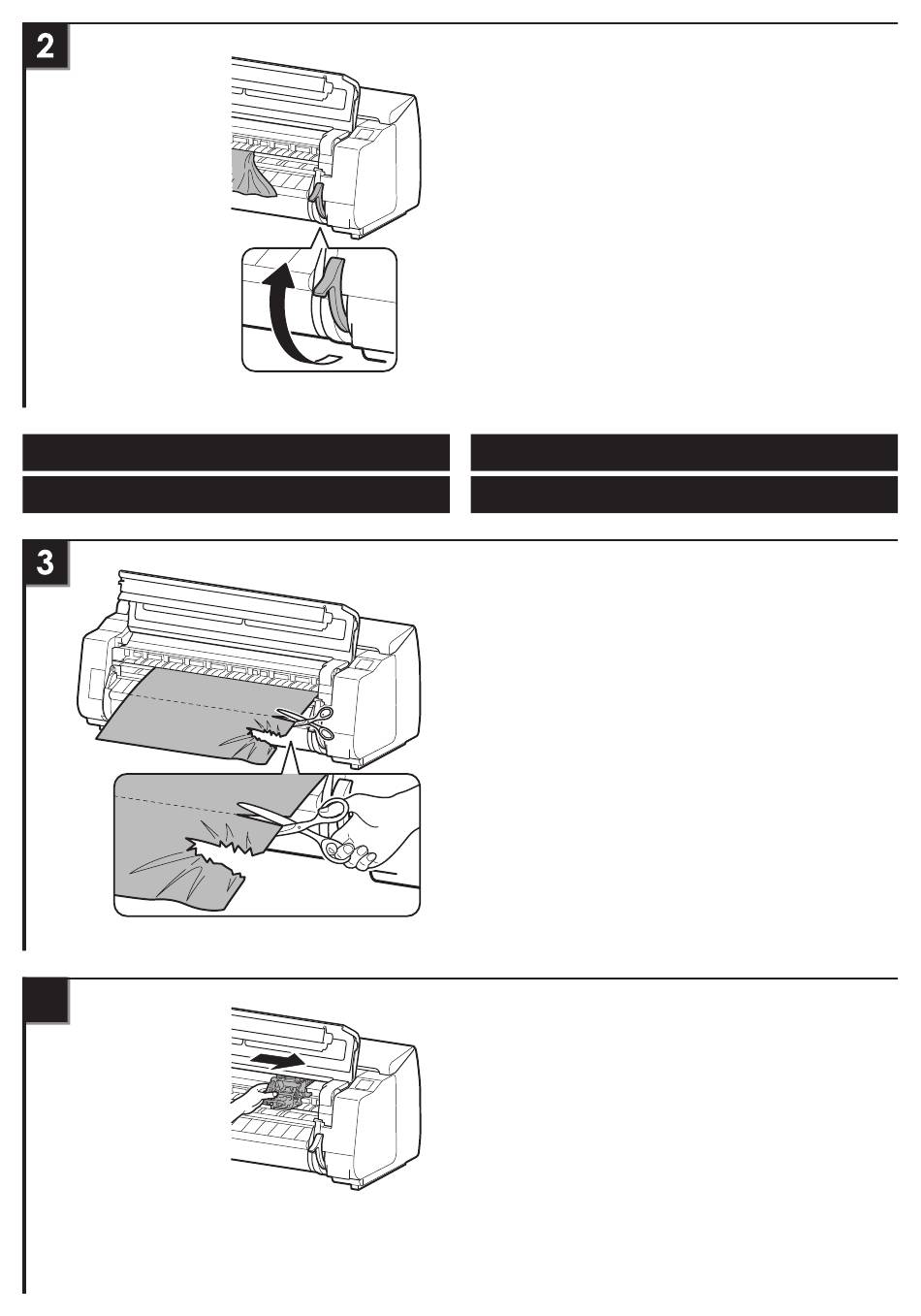 2

3