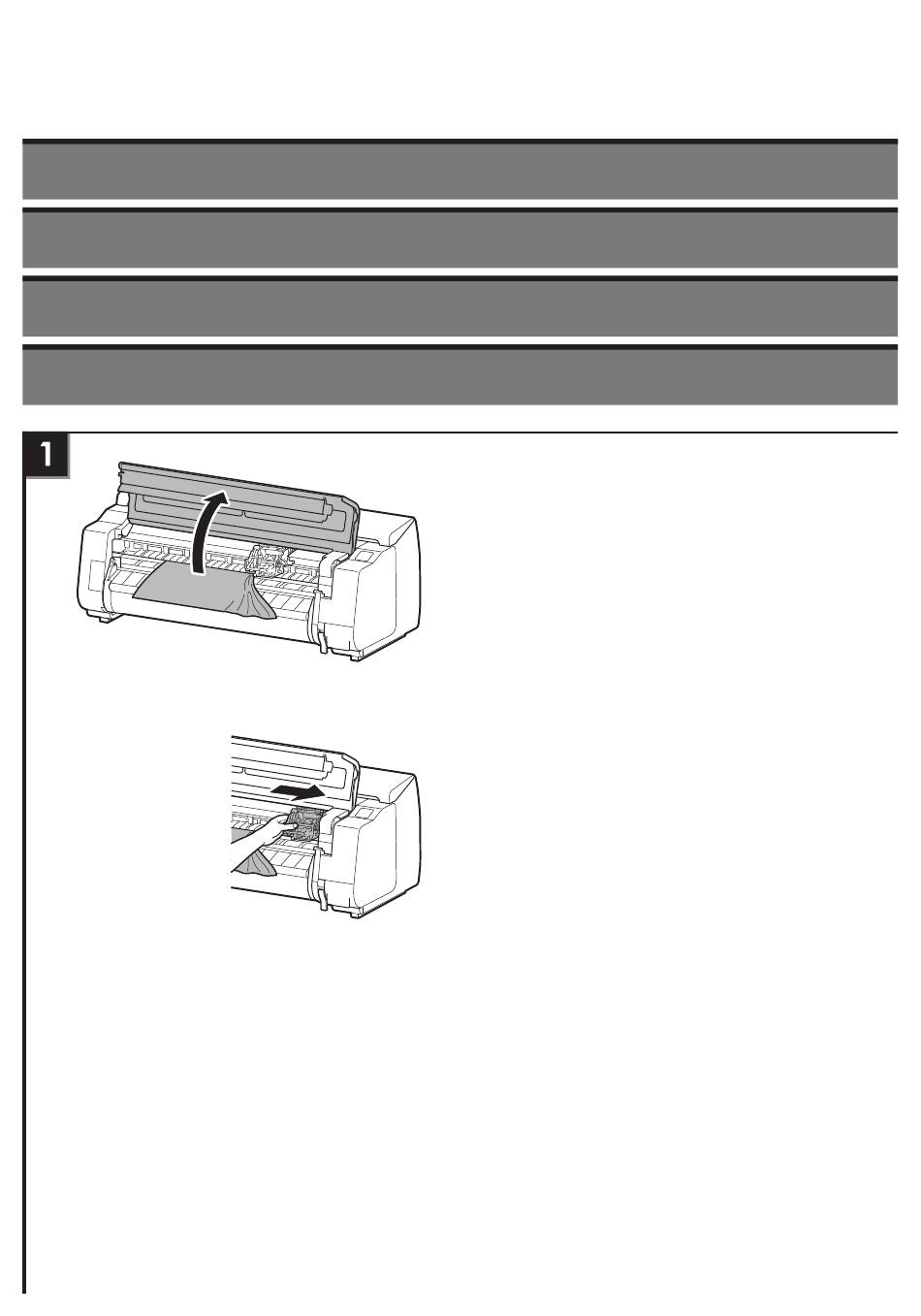 1