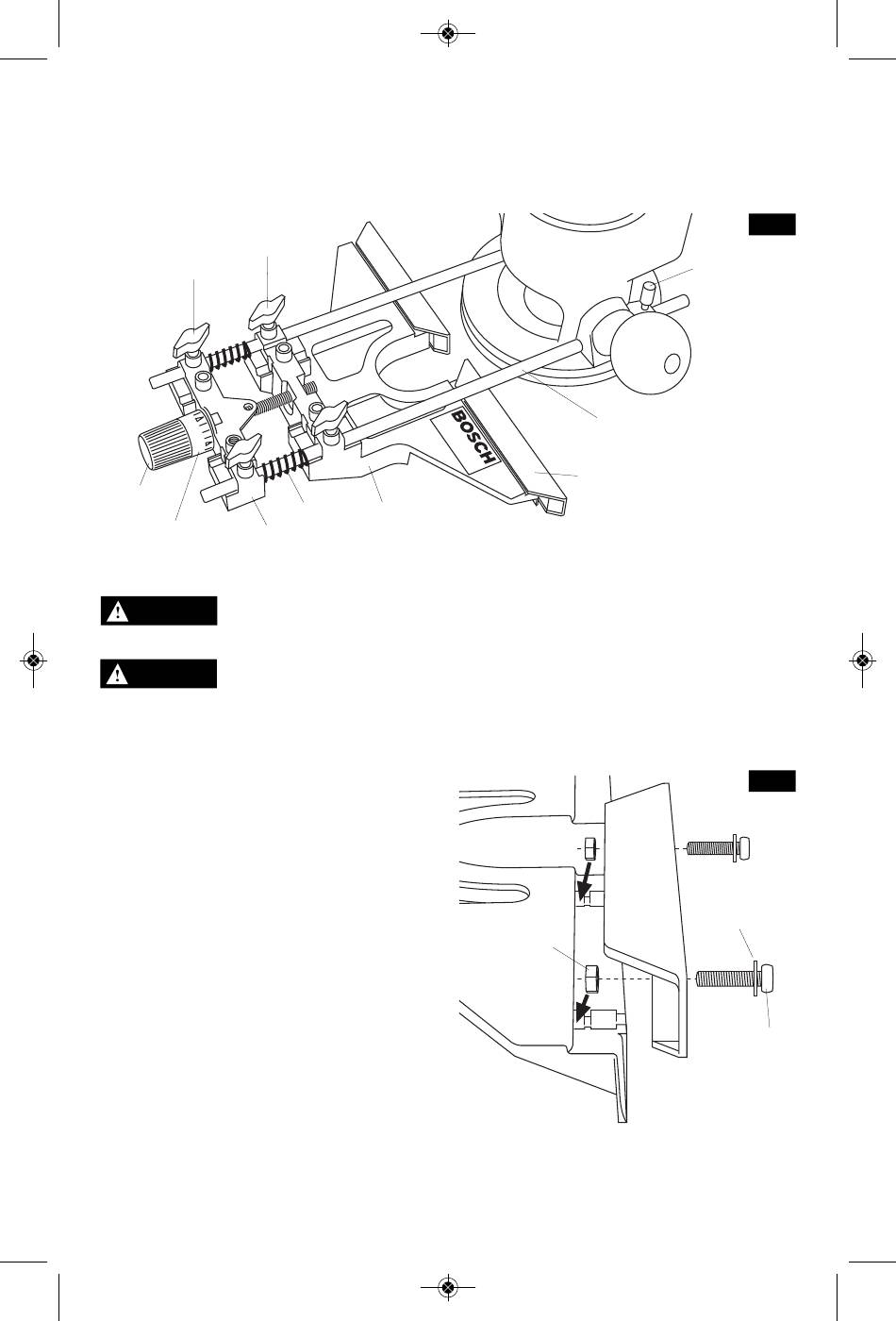 BOSCH