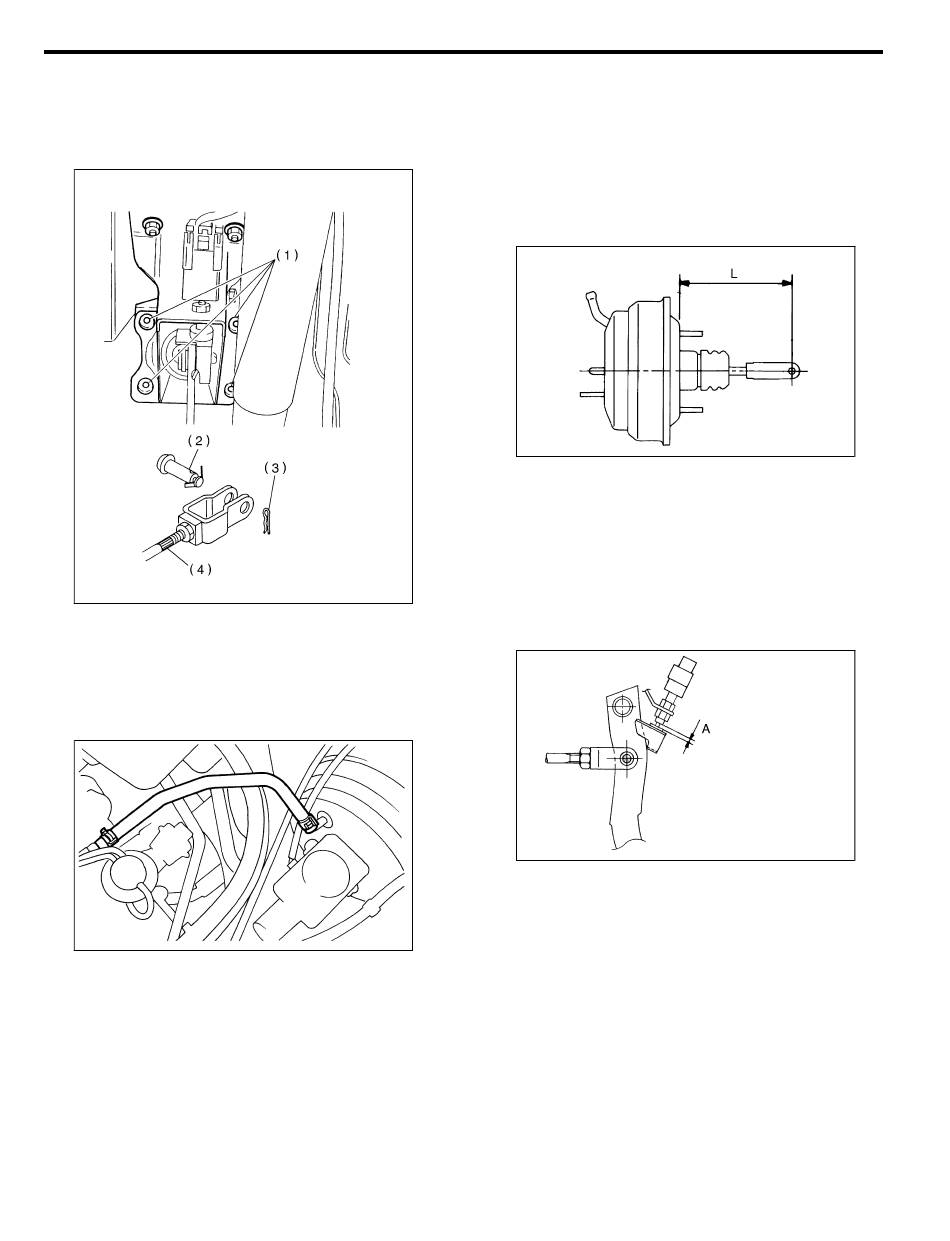 (1)
(2)
(3)
(4)

L

A