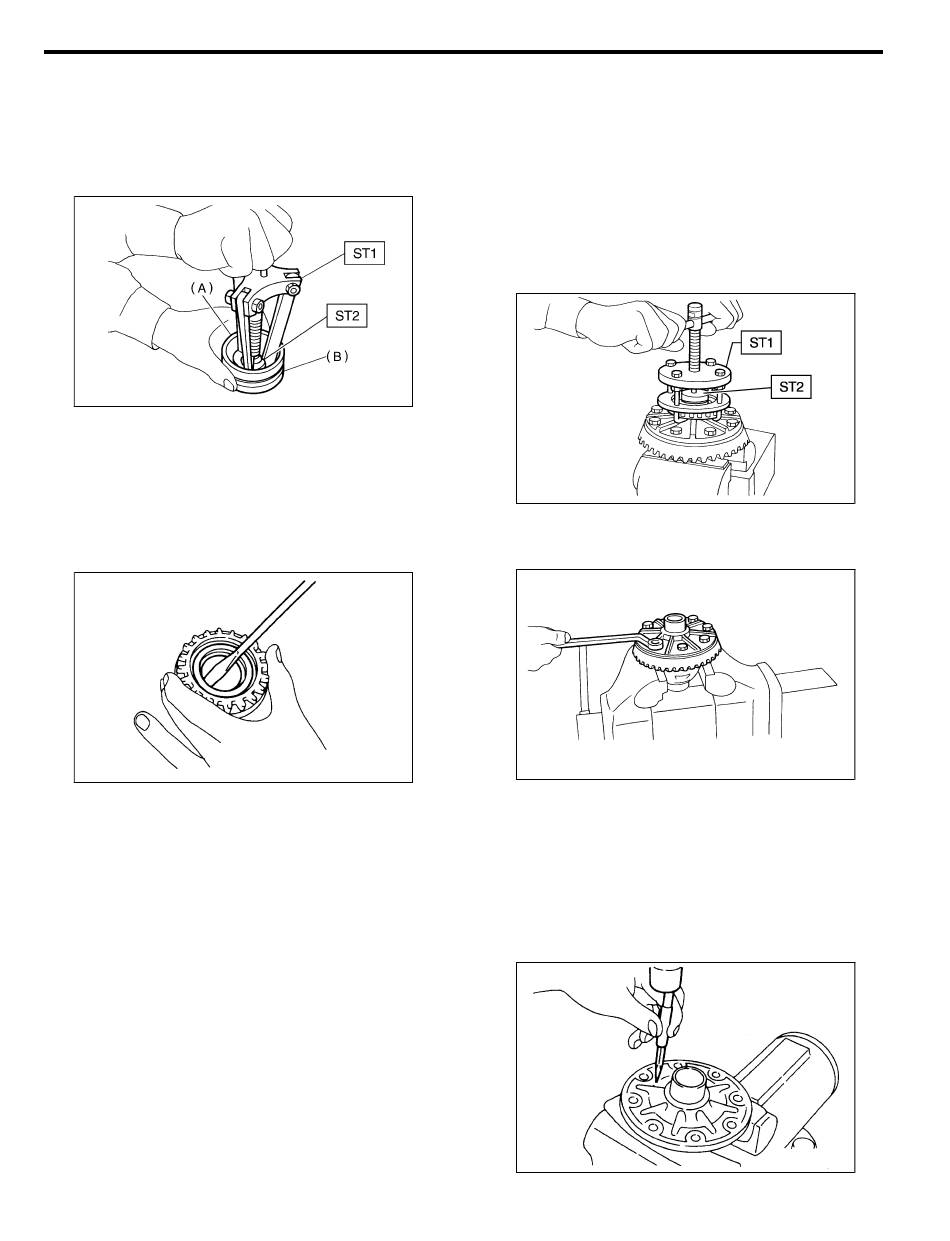 ST1
(A)
ST2
(B)

ST1
ST2