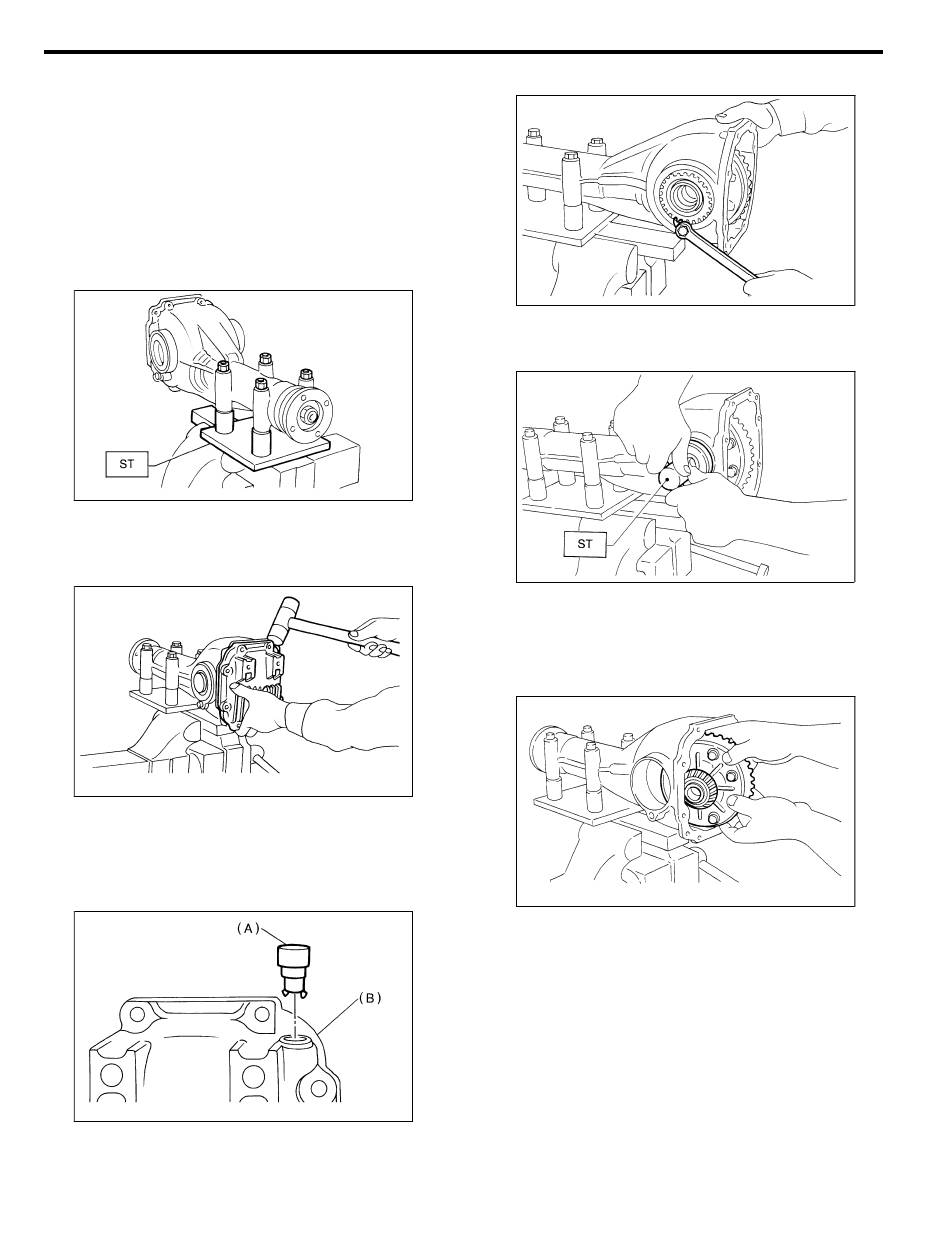 ST

(A)

(B)

ST