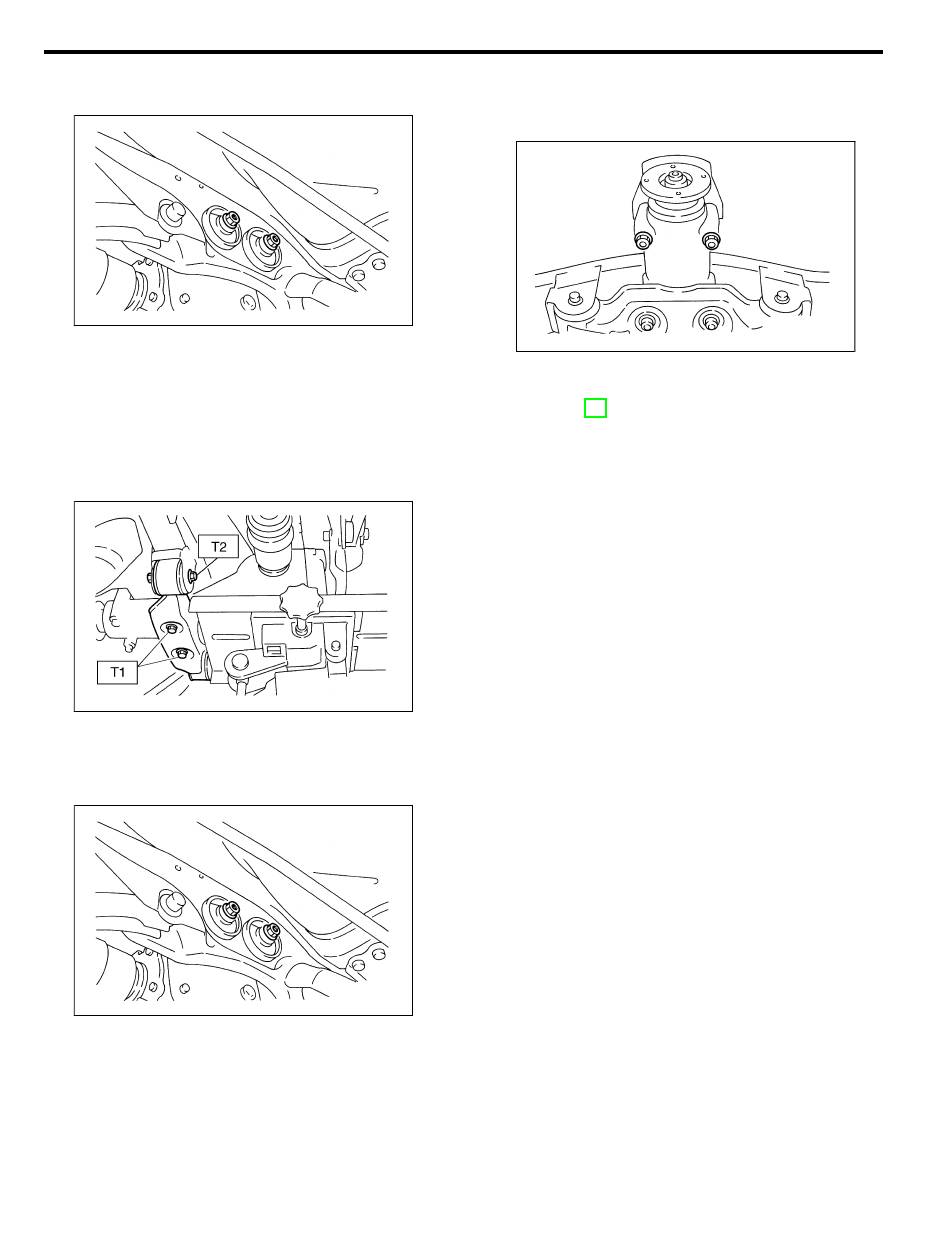 T2

T1