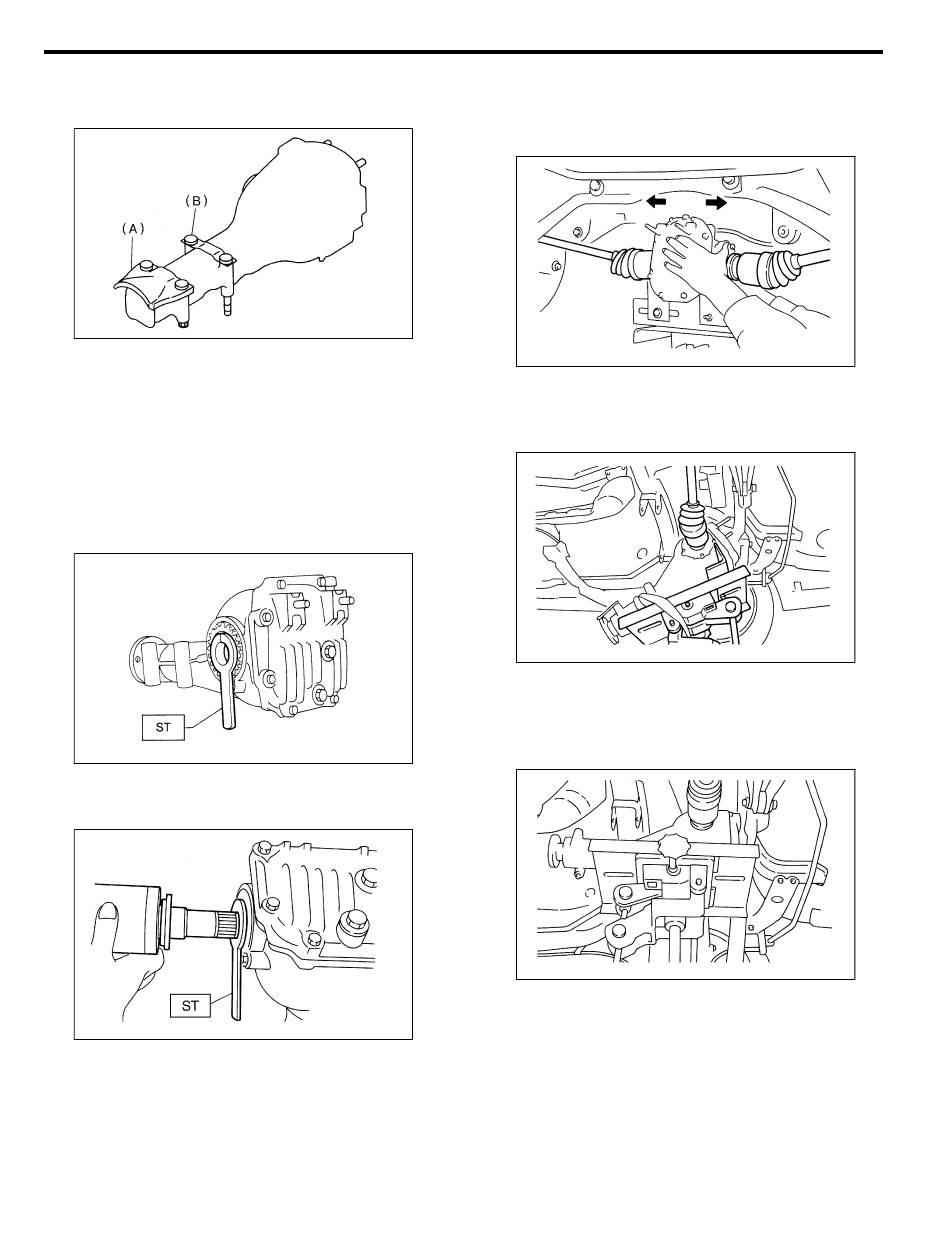 (B)
(A)

ST

ST