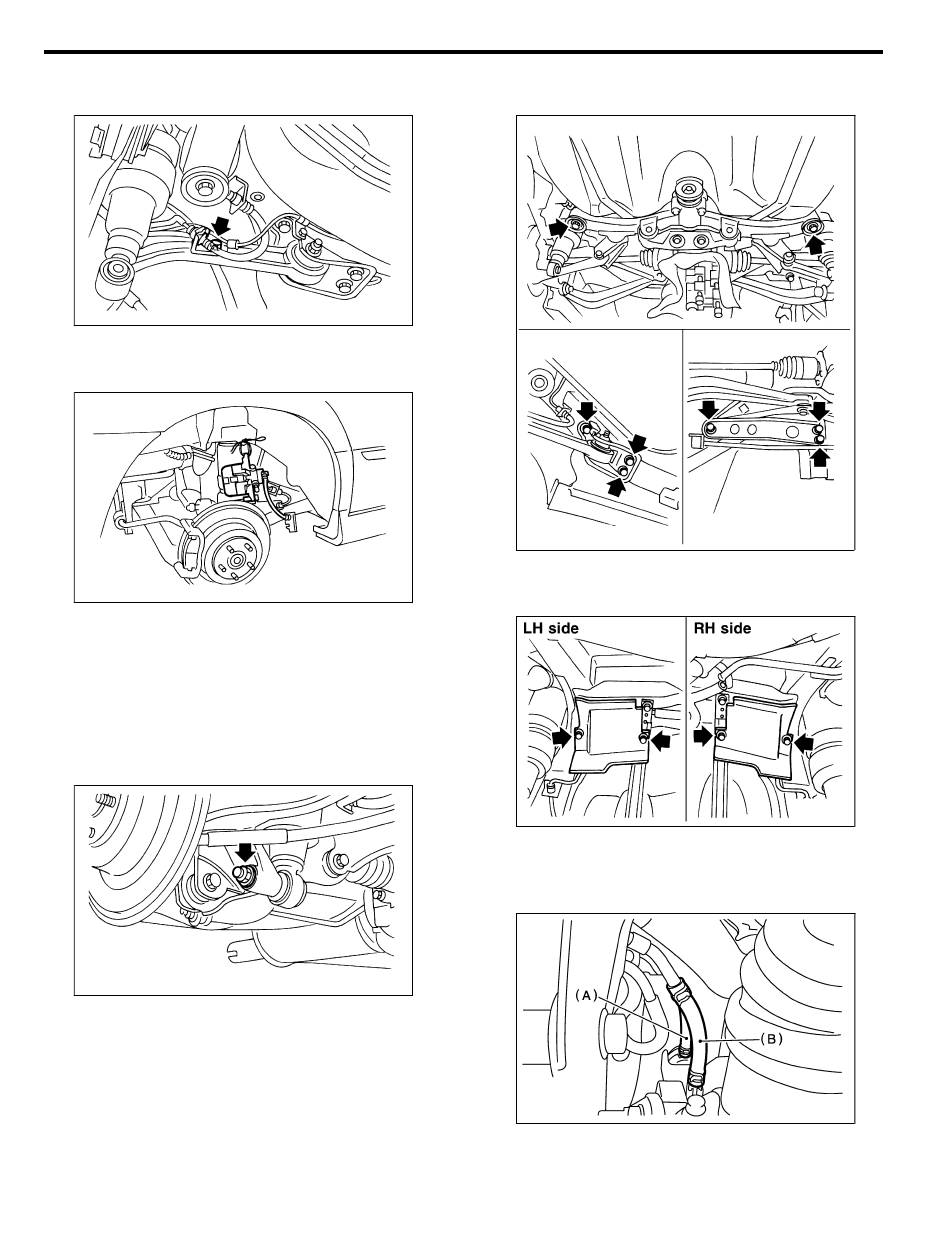 LH side

RH side

(A)

(B)