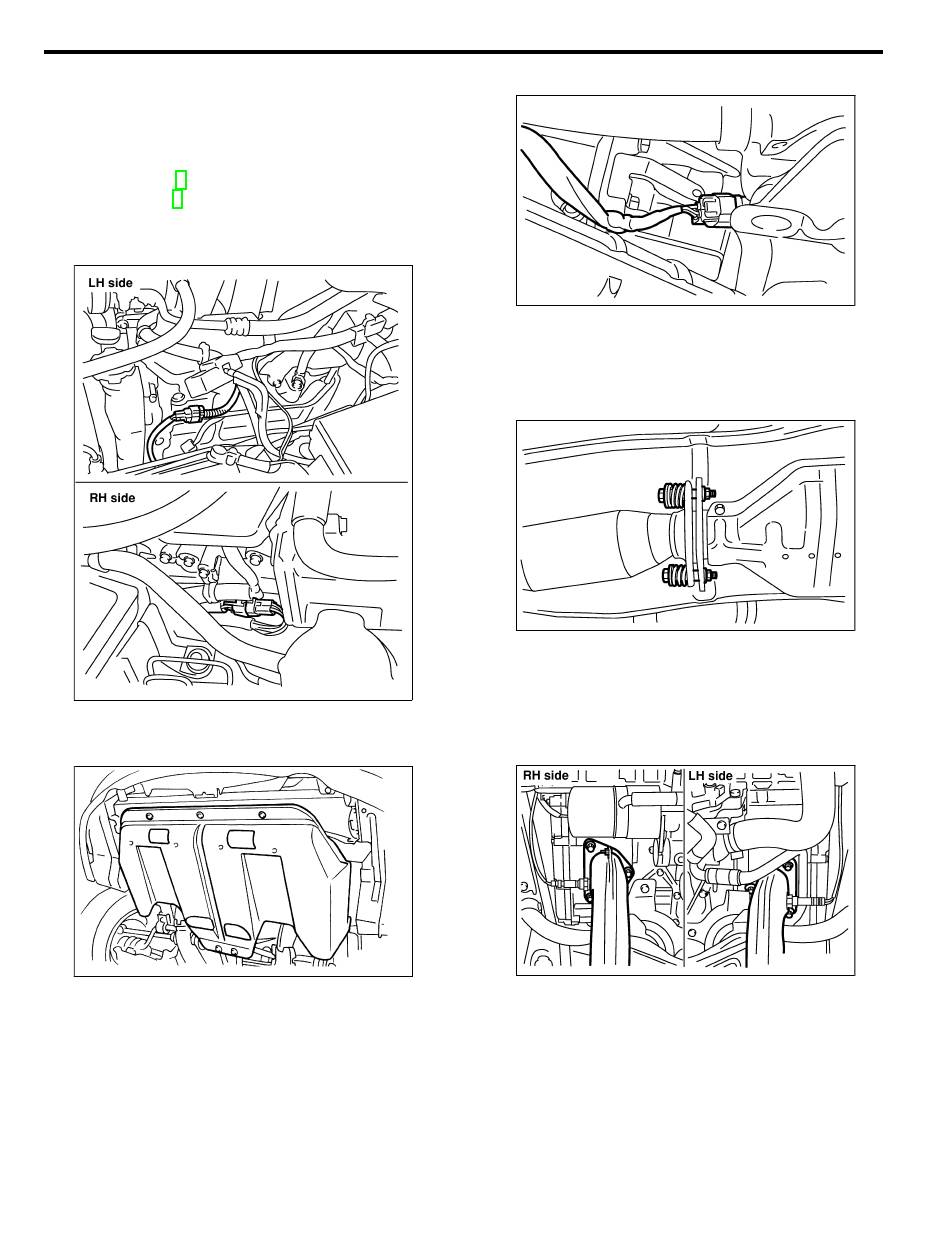 LH side

RH side

RH side

LH side