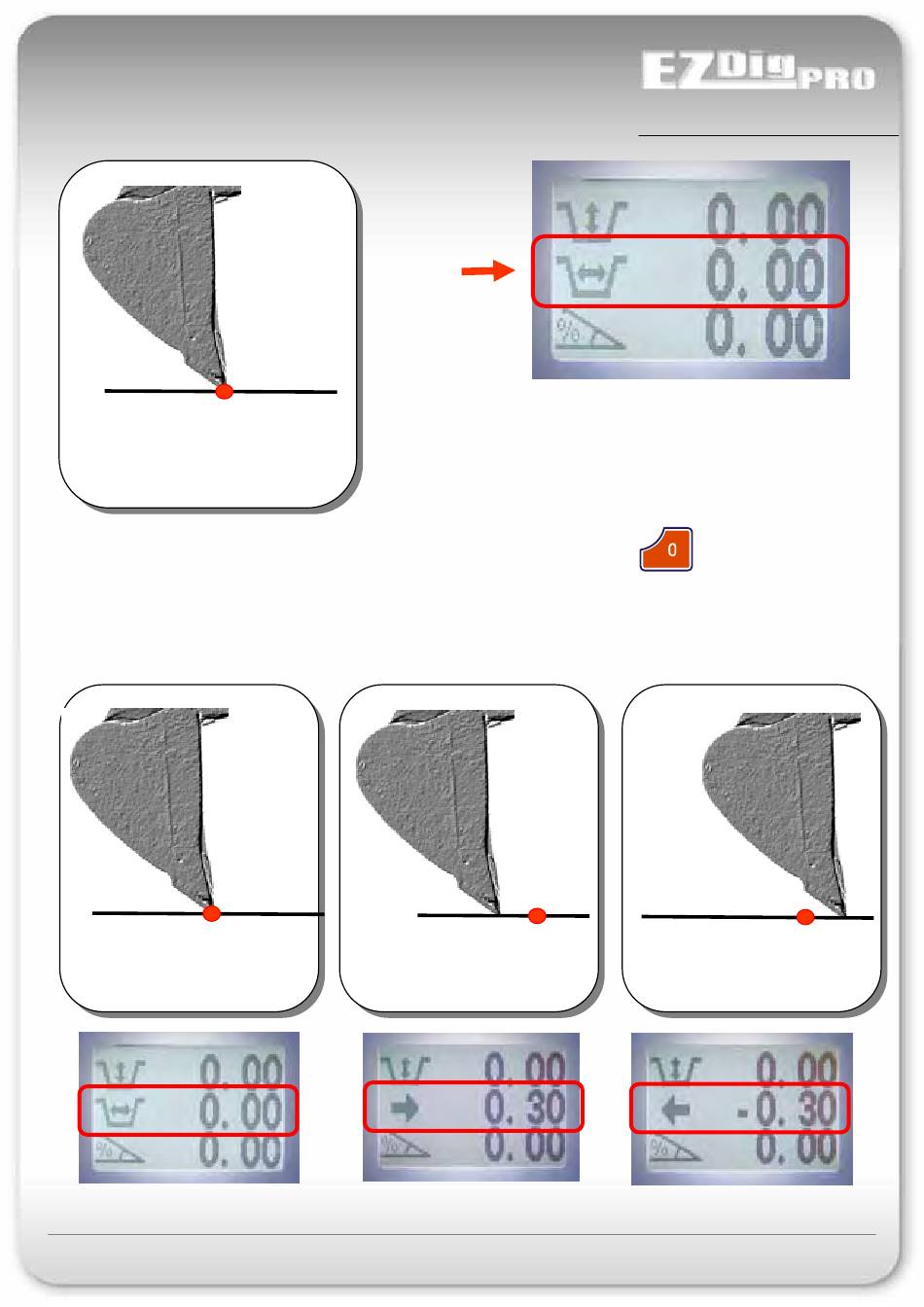 EZDig PRO

0.00
0.00
%
0.00

0

0.00
0.00
%
0.00

0.00
0.30
%
0.00

0.00
-0.30
%
0.00