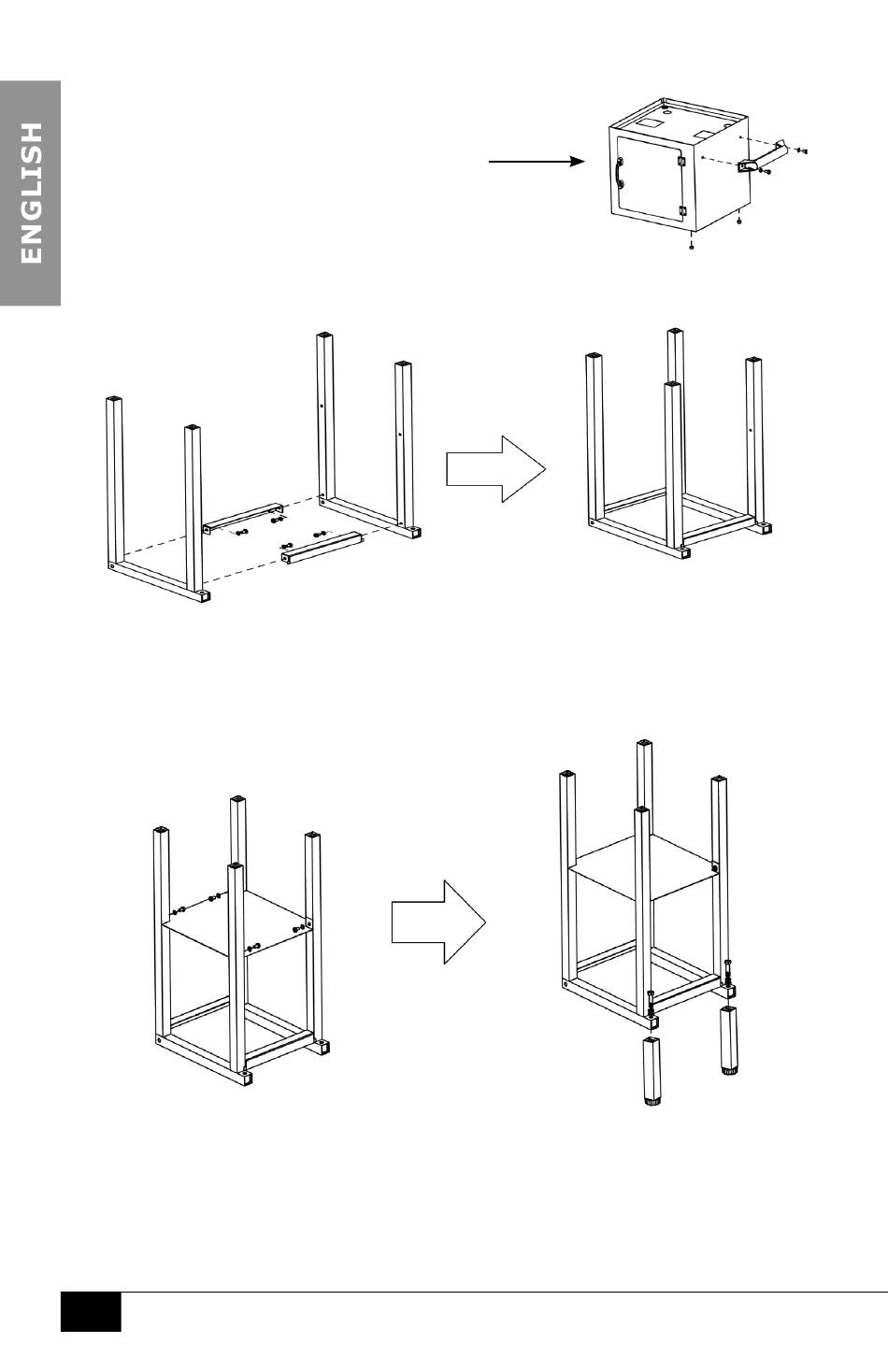 ENGLISH