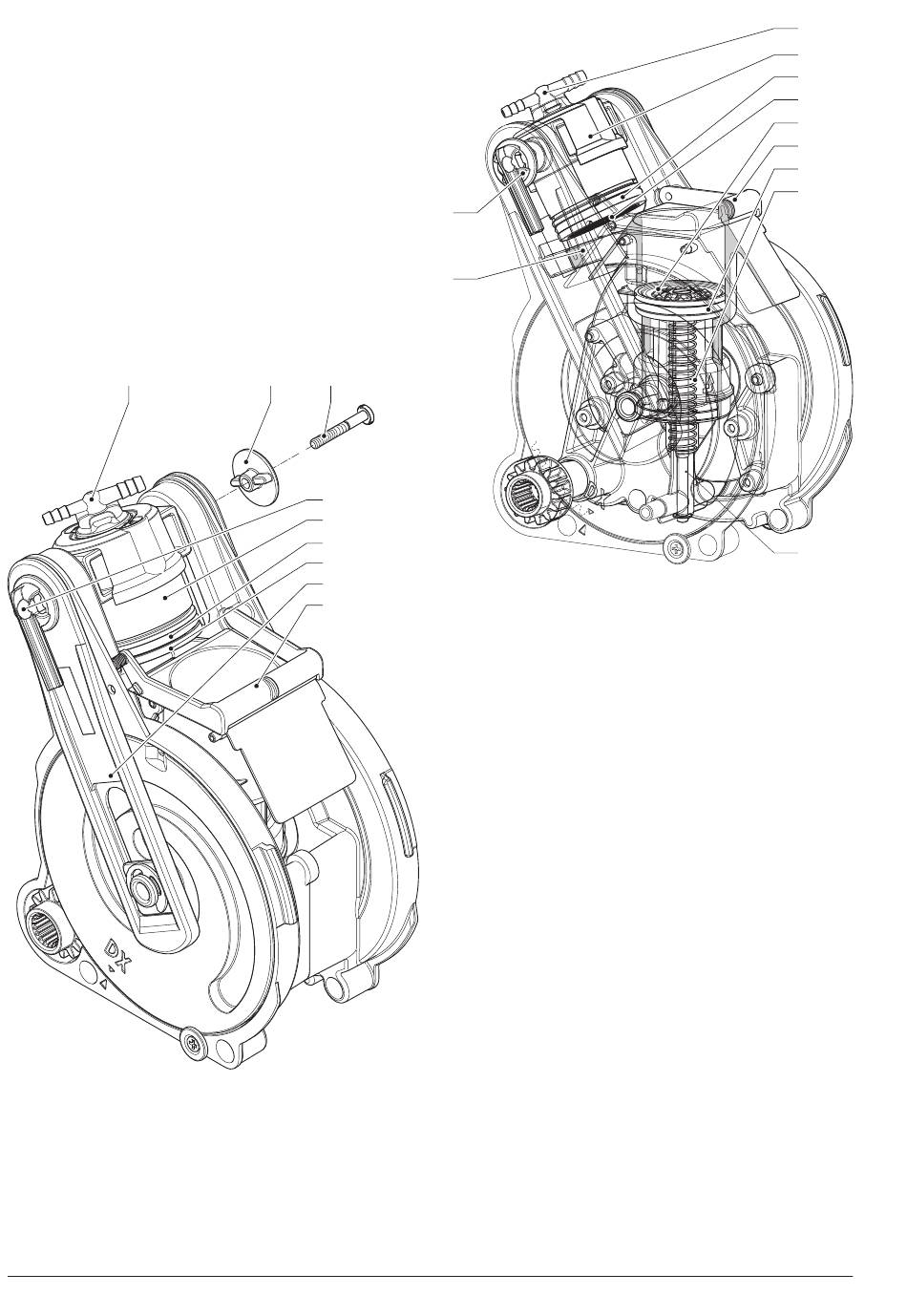 DX