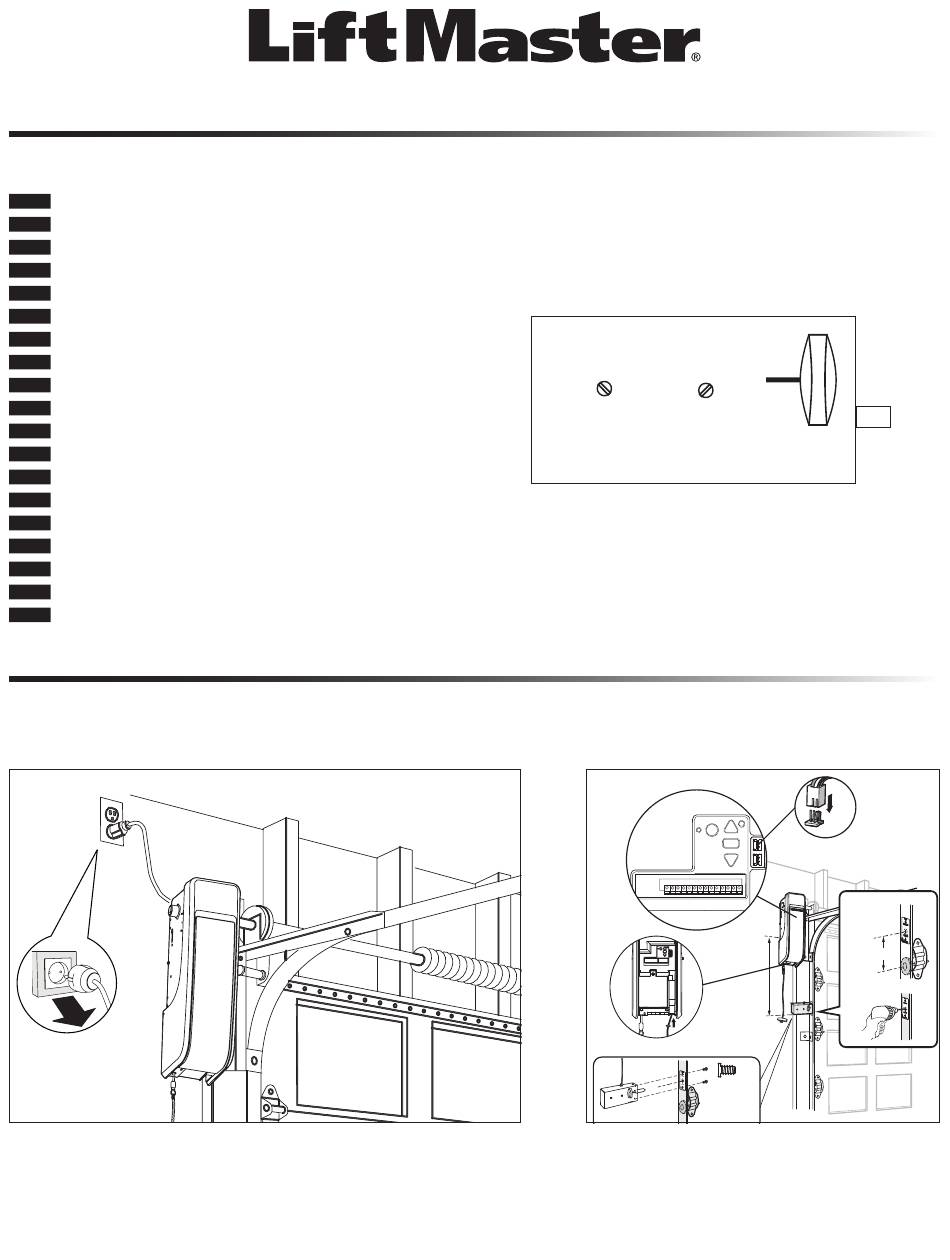 LiftMaster®