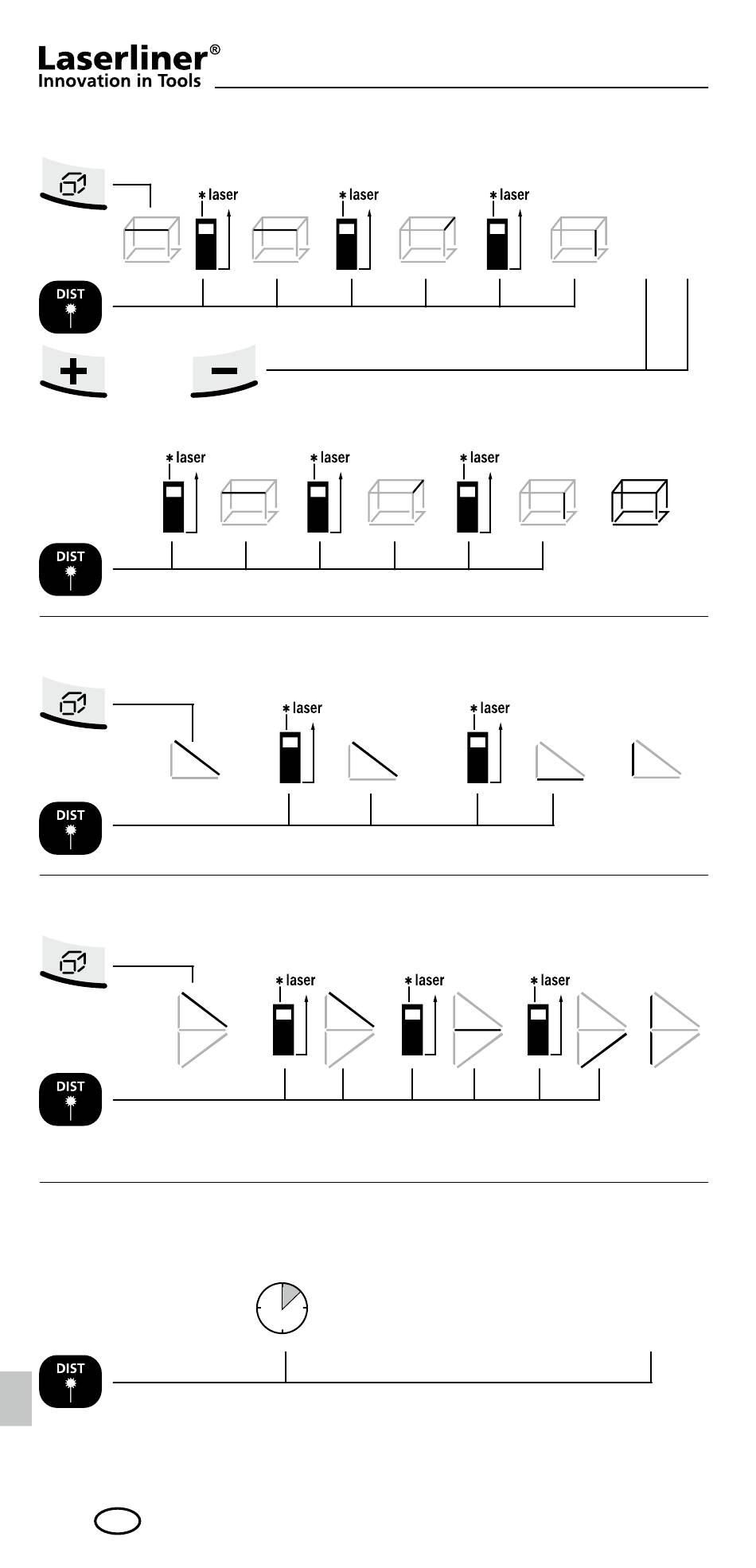 Laserliner®
Innovation in Tools

laser
laser
laser
DIST

laser
laser
laser
DIST

laser
laser
DIST

laser
laser
laser
DIST

DIST