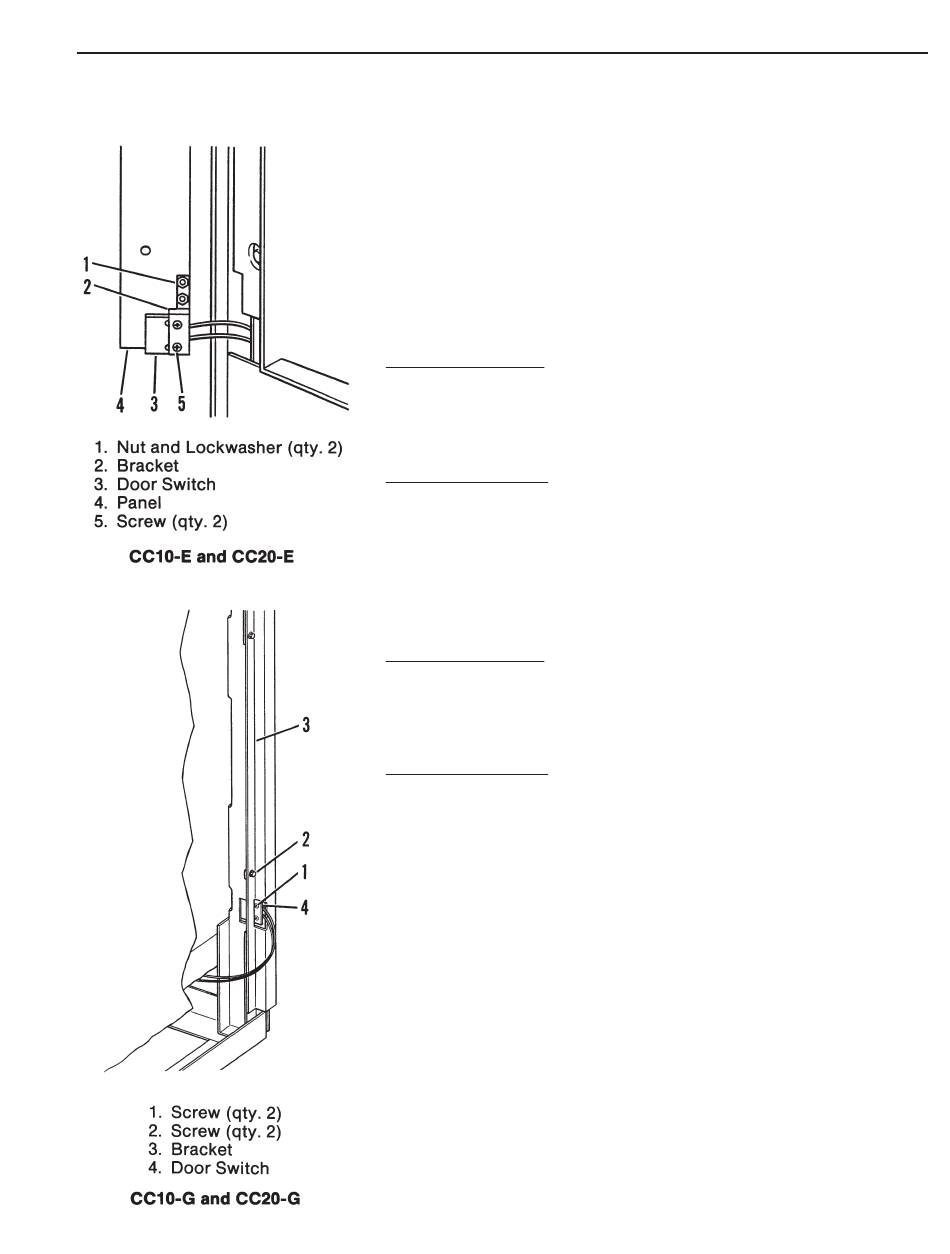 1
2
4 3 5

1. Nut and Lockwasher (qty. 2)
2. Bracket
3. Door Switch
4. Panel
5. Screw (qty. 2)

CC10-E and CC20-E

3
2
1
4

1. Screw (qty. 2)
2. Screw (qty. 2)
3. Bracket
4. Door Switch

CC10-G and CC20-G