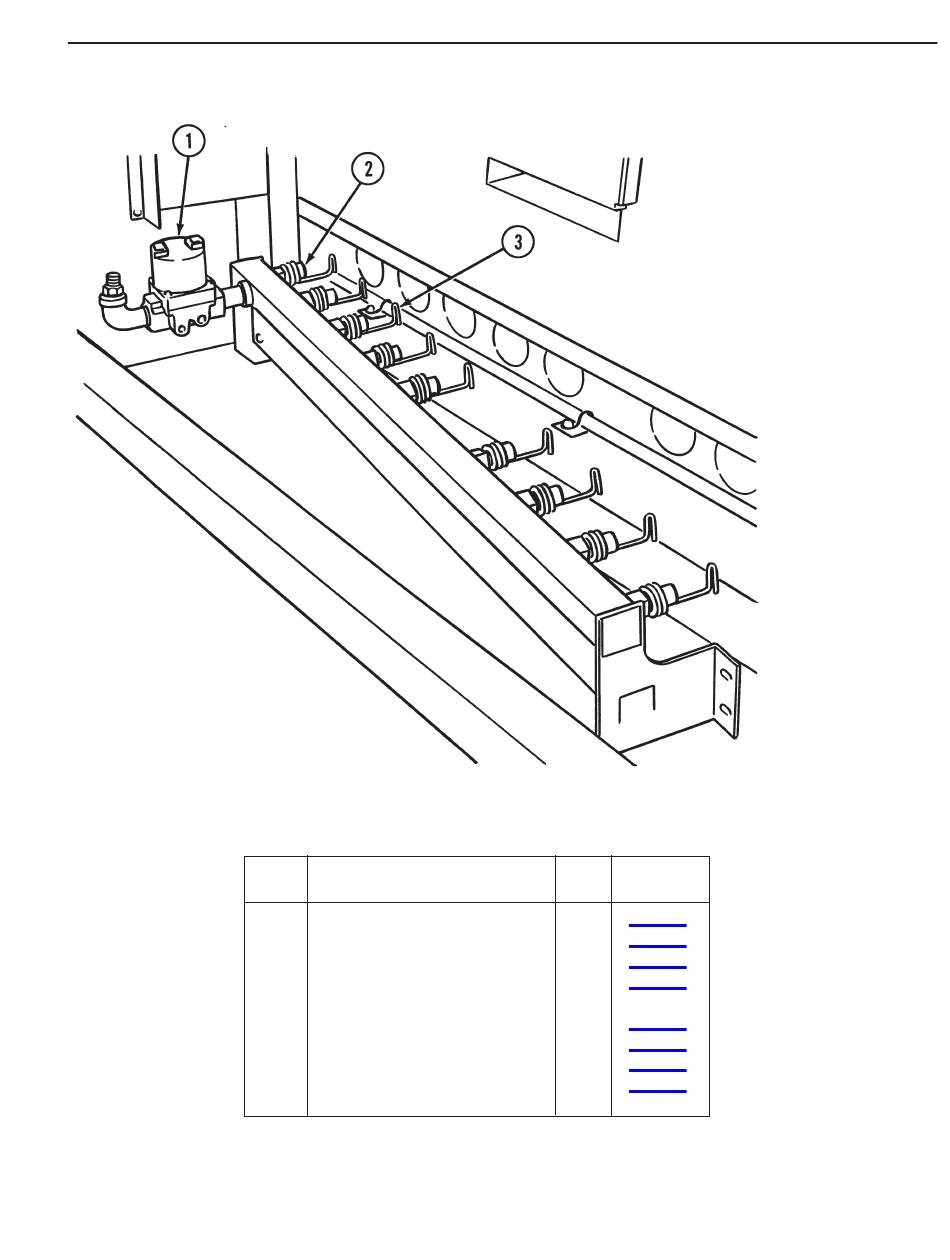 1

2

3