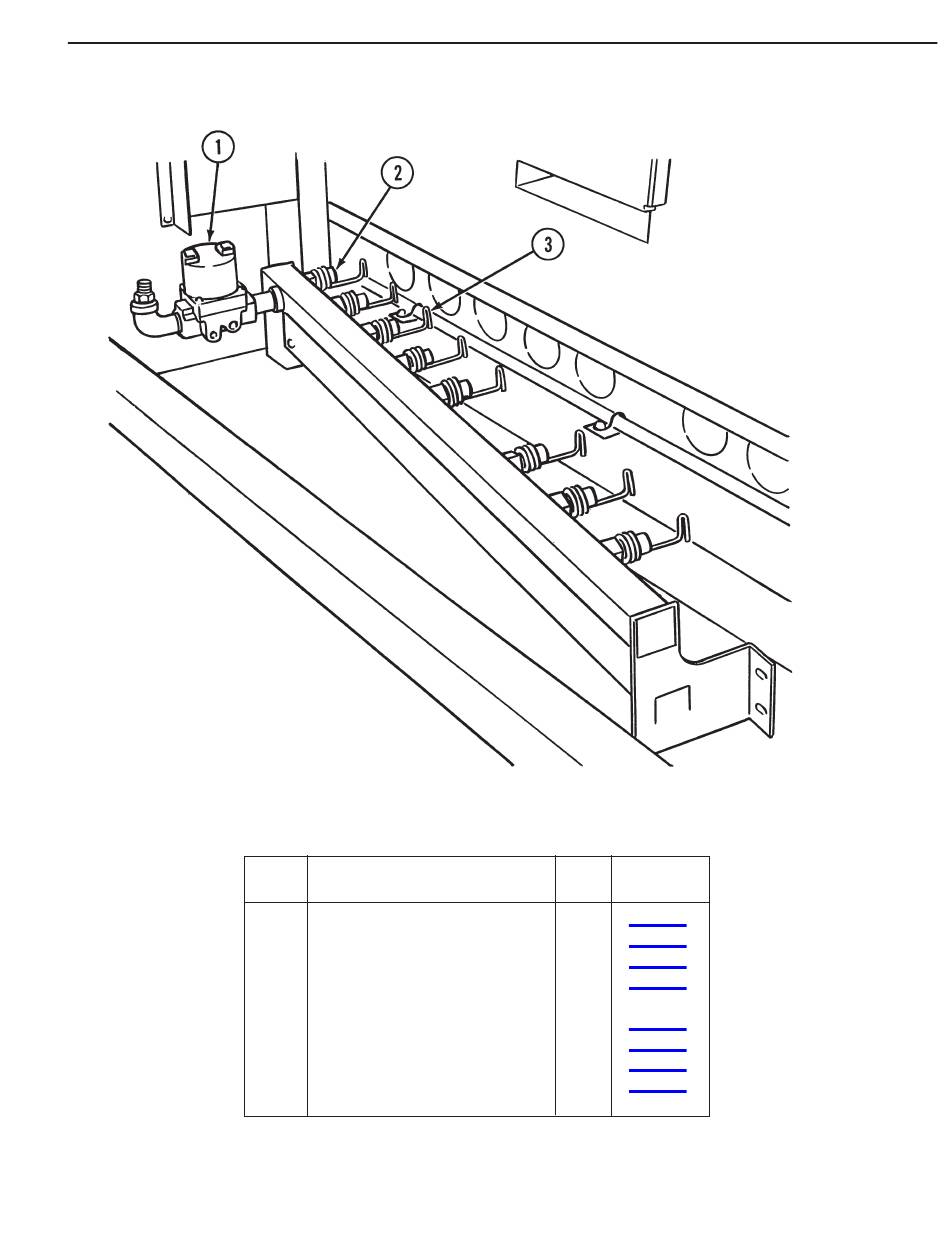 1

2

3