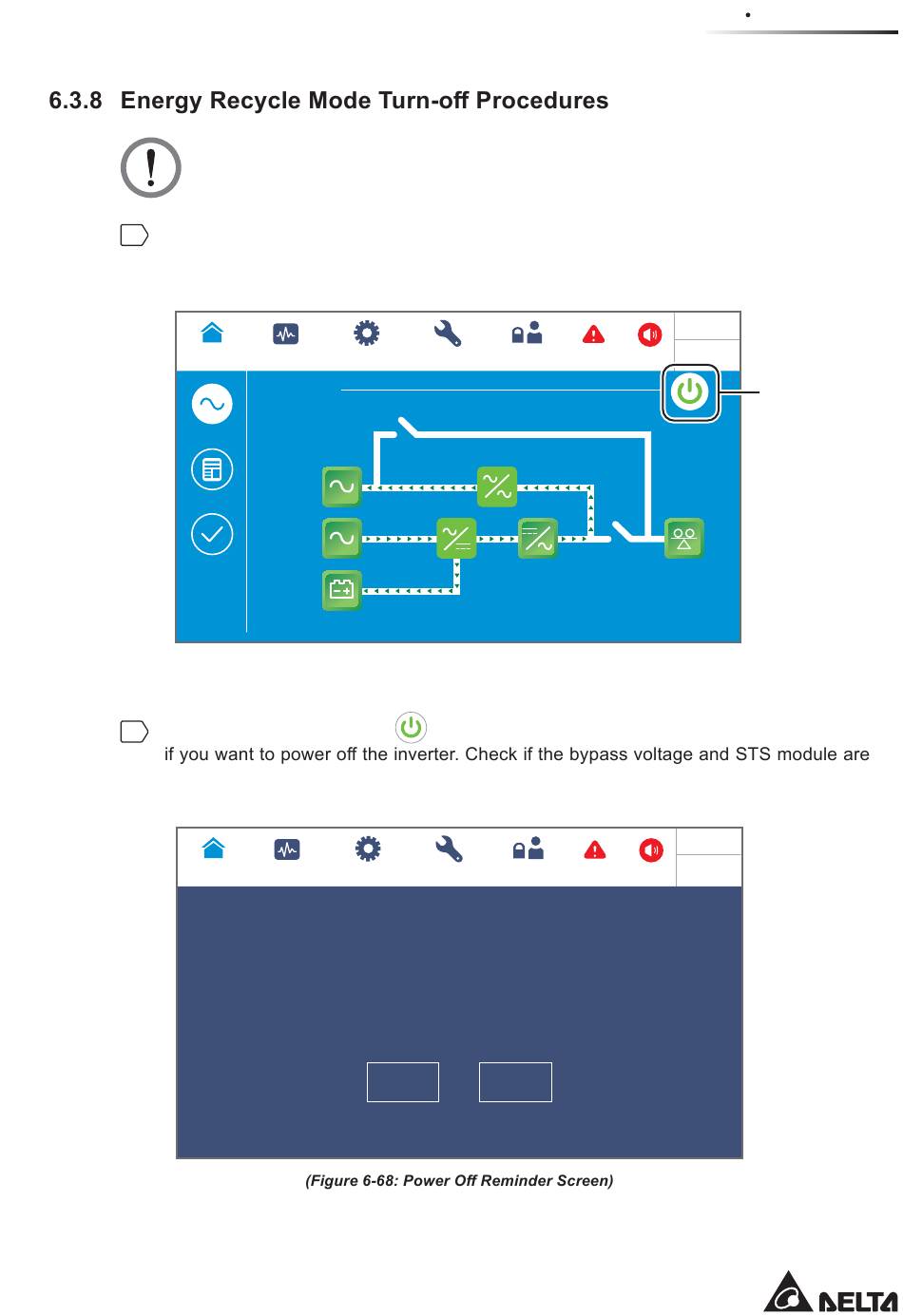 6.3.8 Energy Recycle Mode Turn-off Procedures

if you want to power off the inverter. Check if the bypass voltage and STS module are

(Figure 6-68: Power Off Reminder Screen)

DELTA