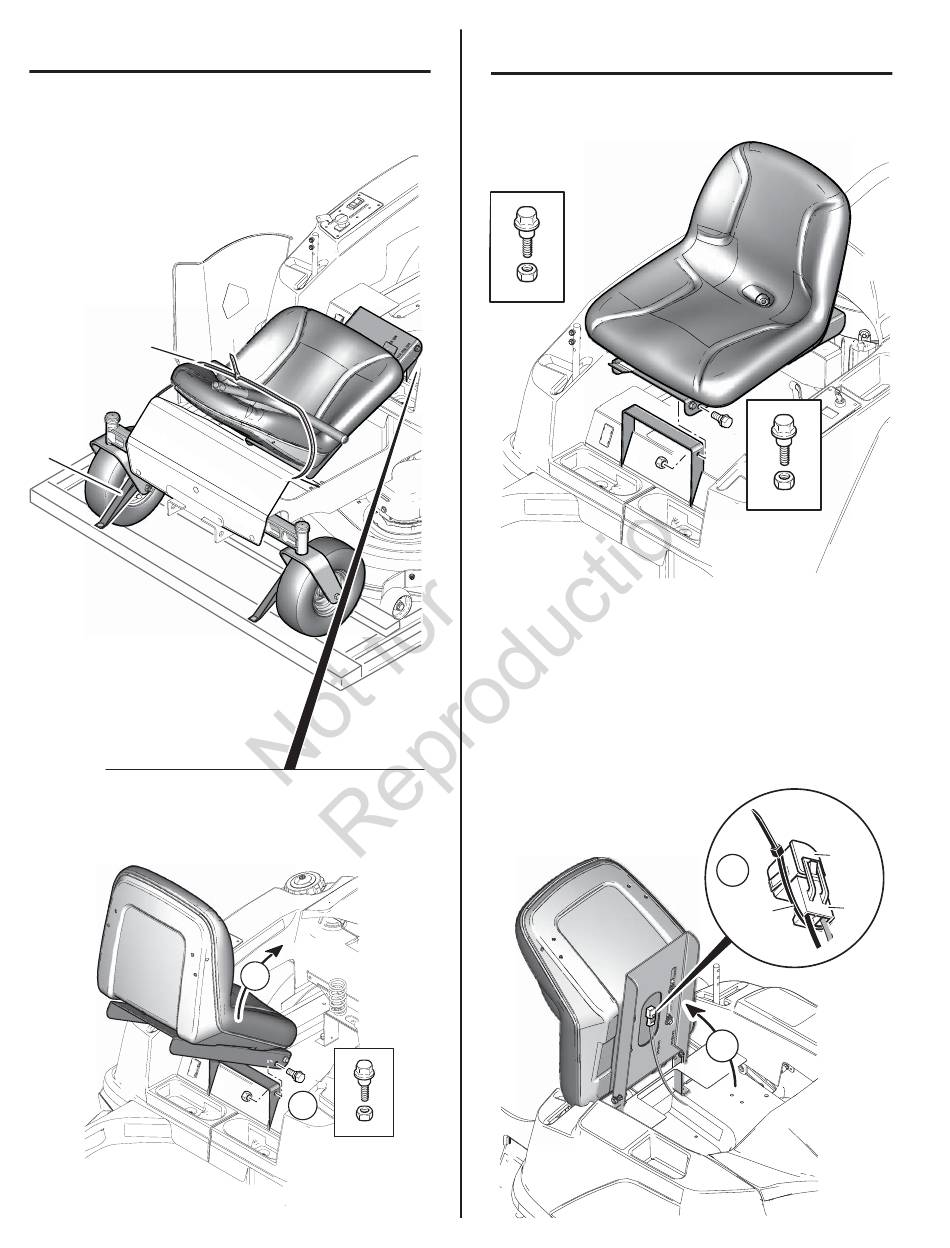 Not for Reproduction