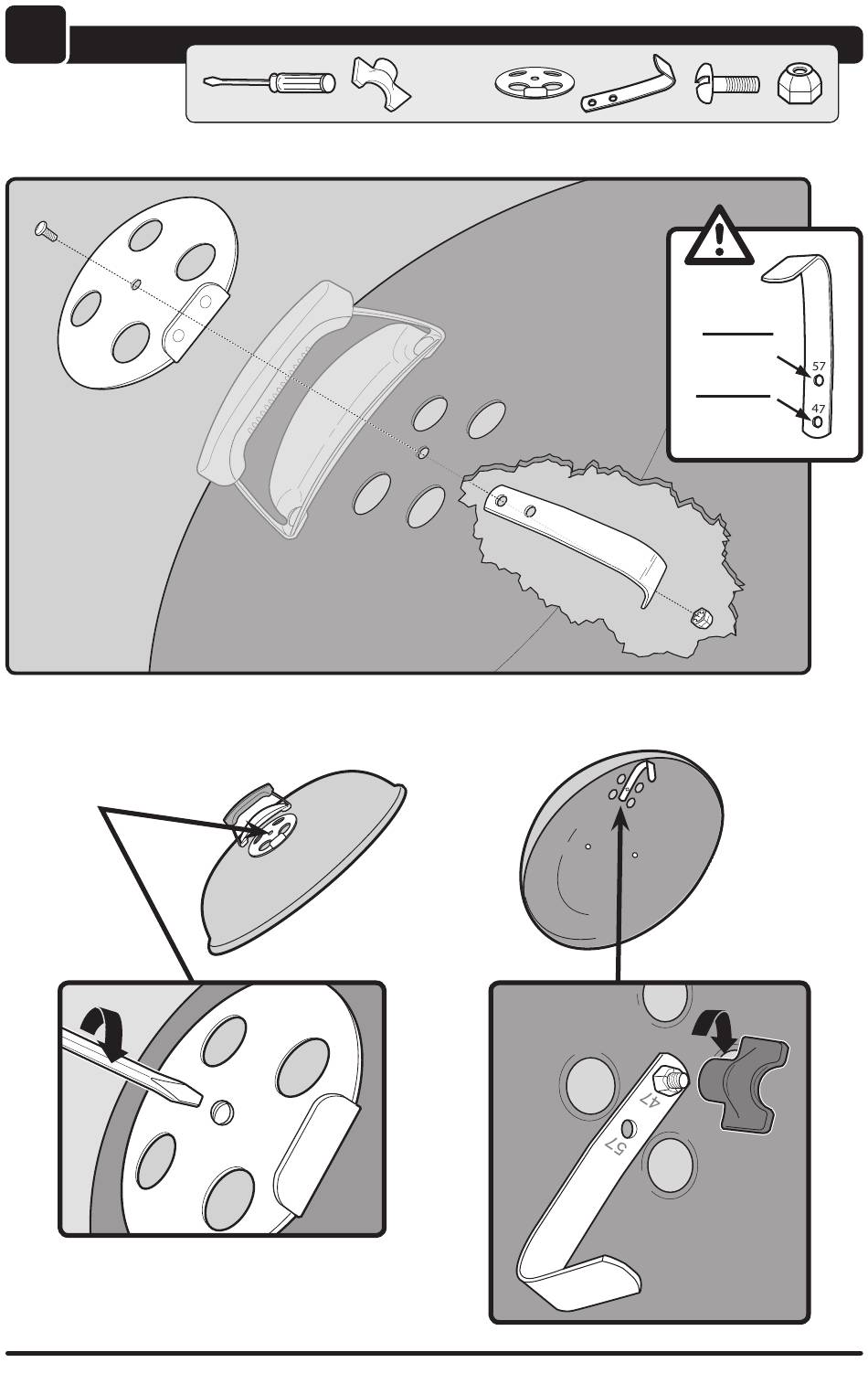 57

47

47

57