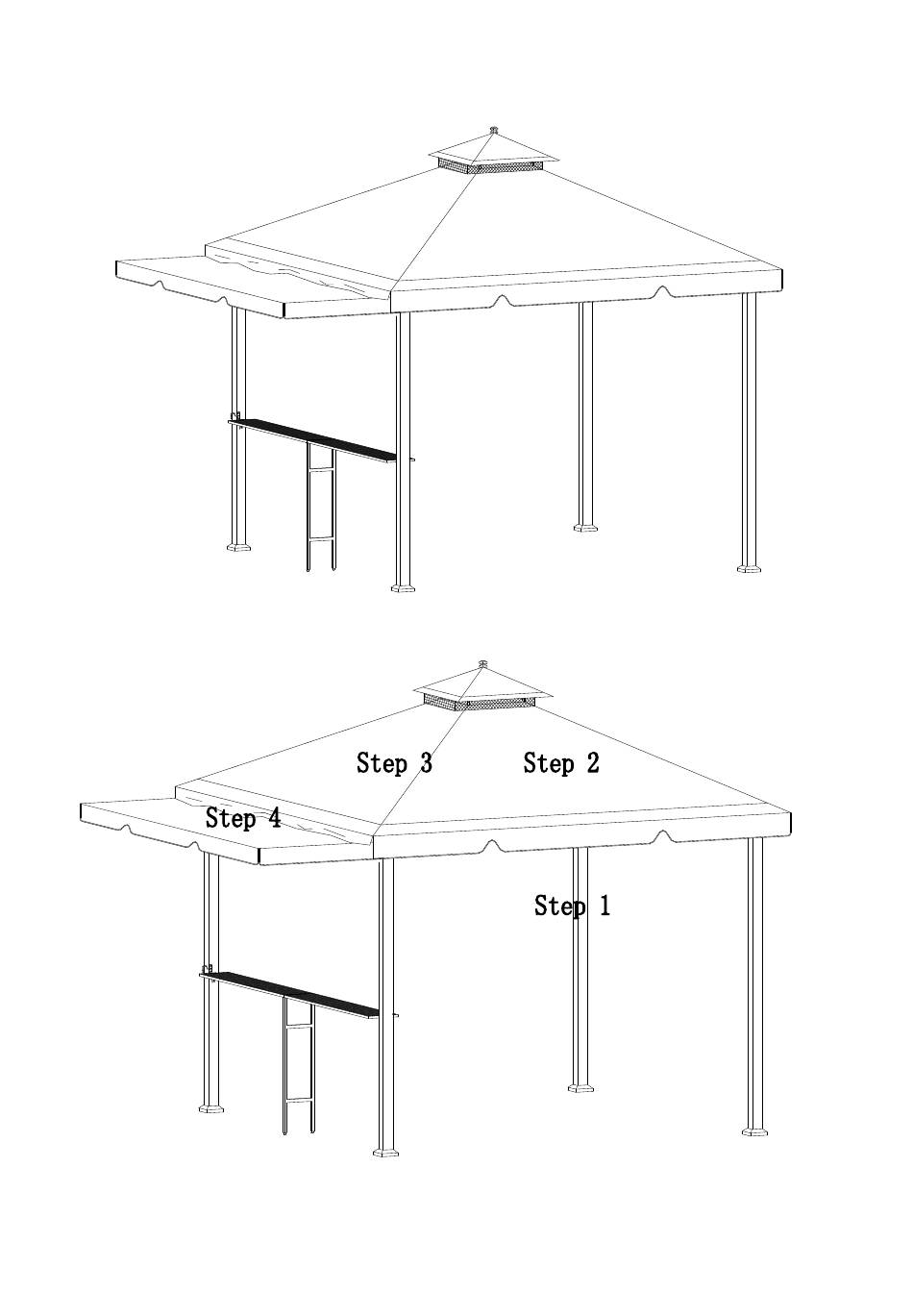 Step 3
Step 2
Step 4
Step 1