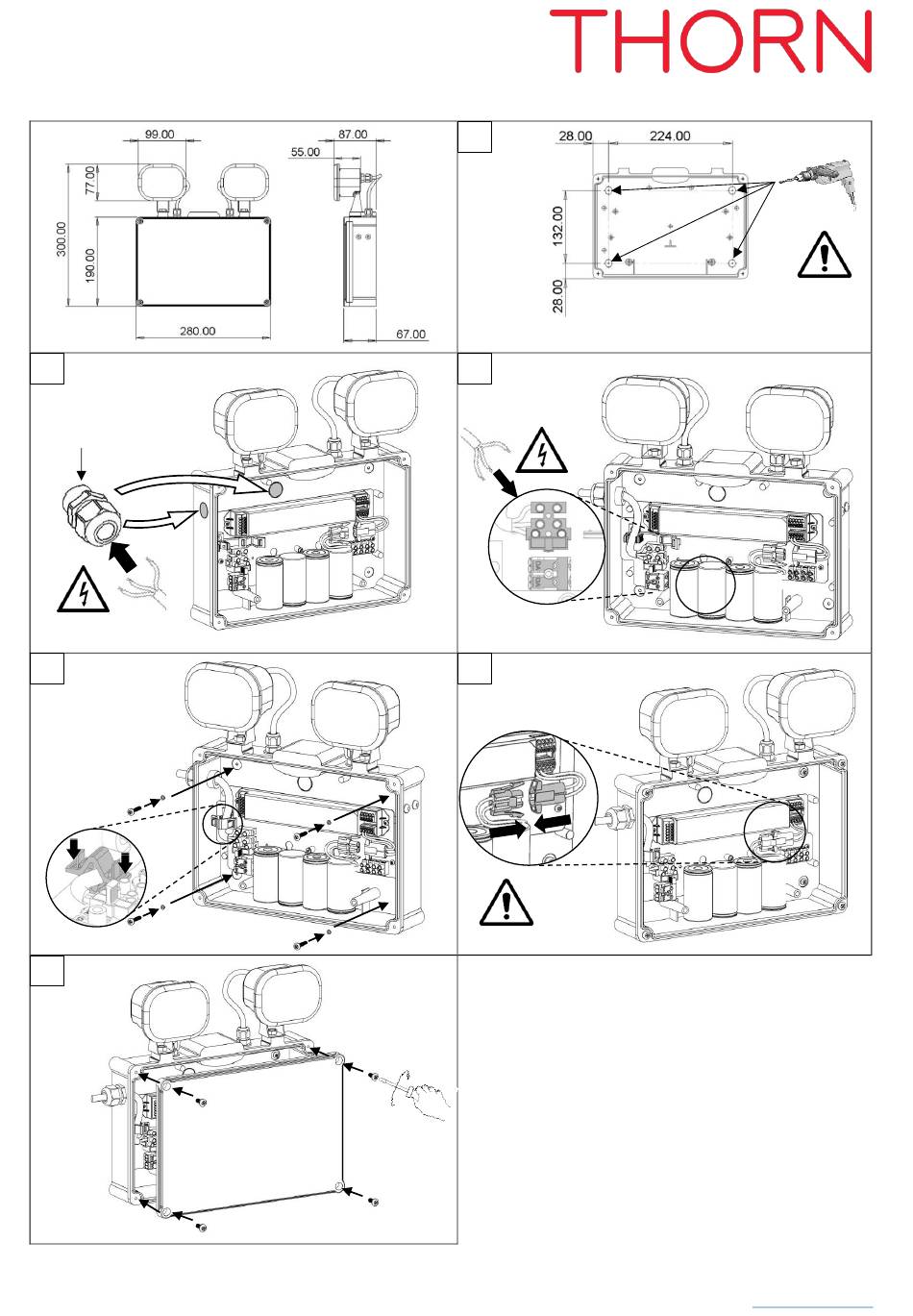 THORN

99.00
77.00
300.00
190.00
280.00
87.00
55.00
67.00

28.00
224.00
132.00
28.00