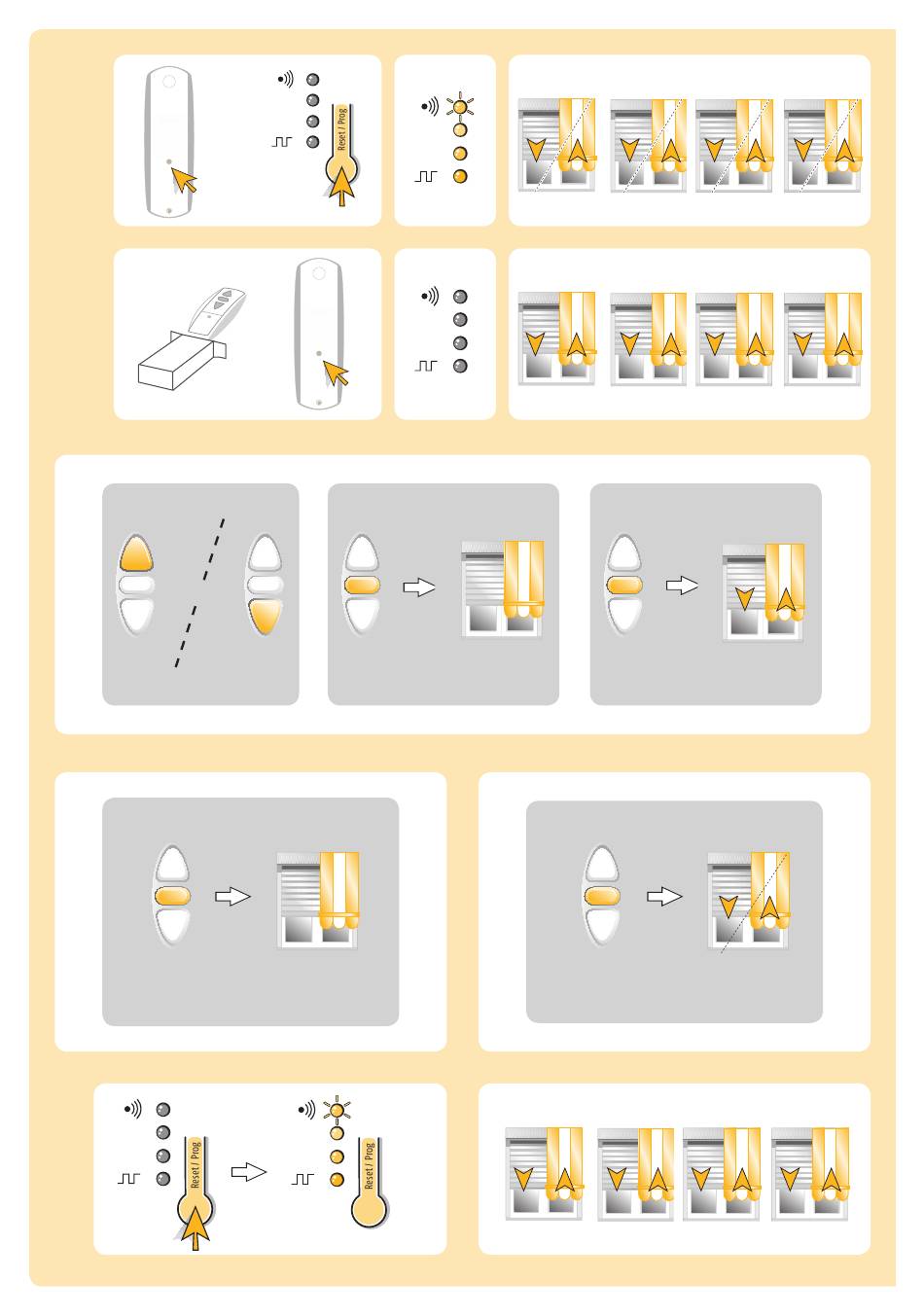 Reset / Prog

Reset / Prog

Reset / Prog