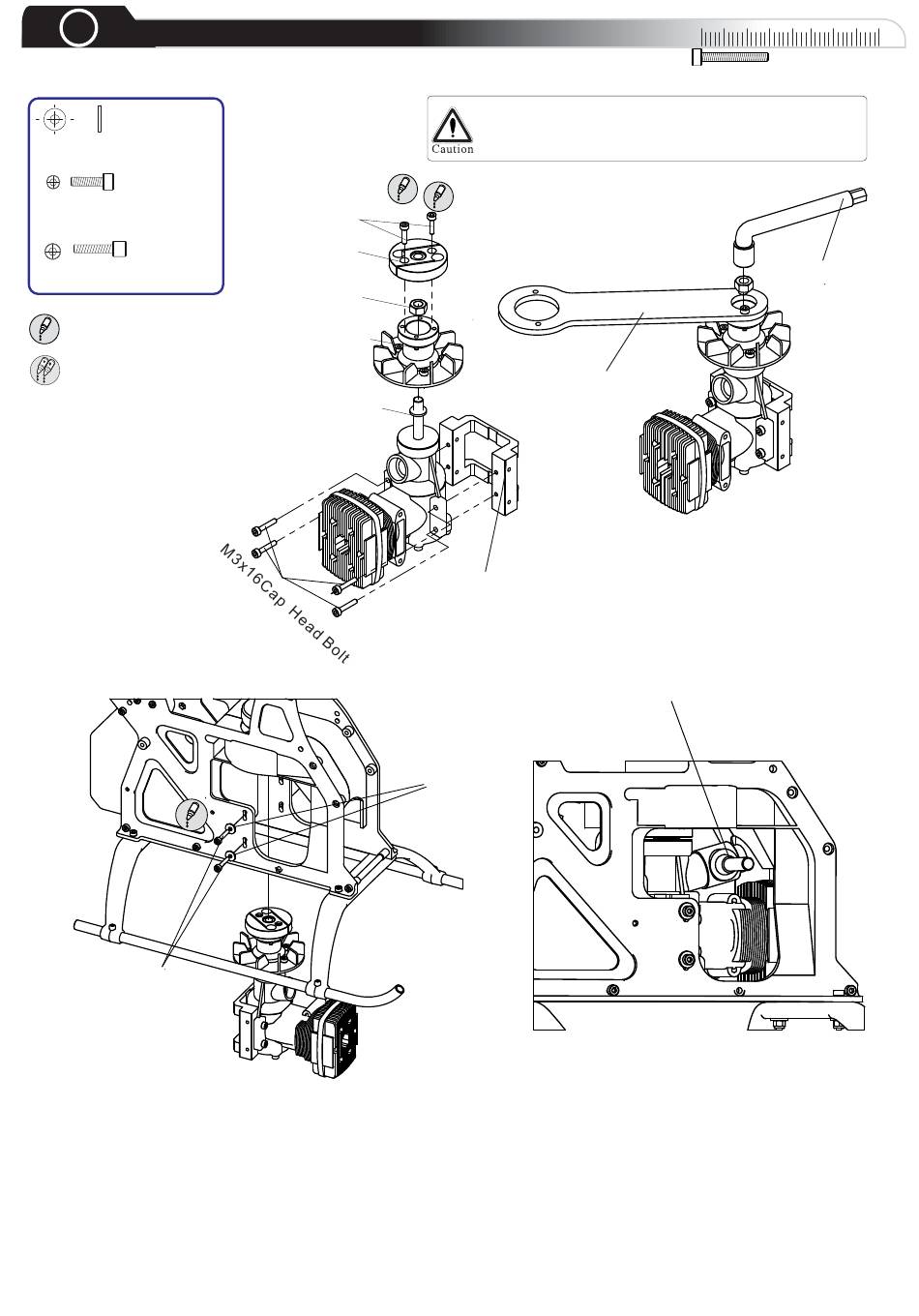 Caution

M3x16 Cap Head Bolt