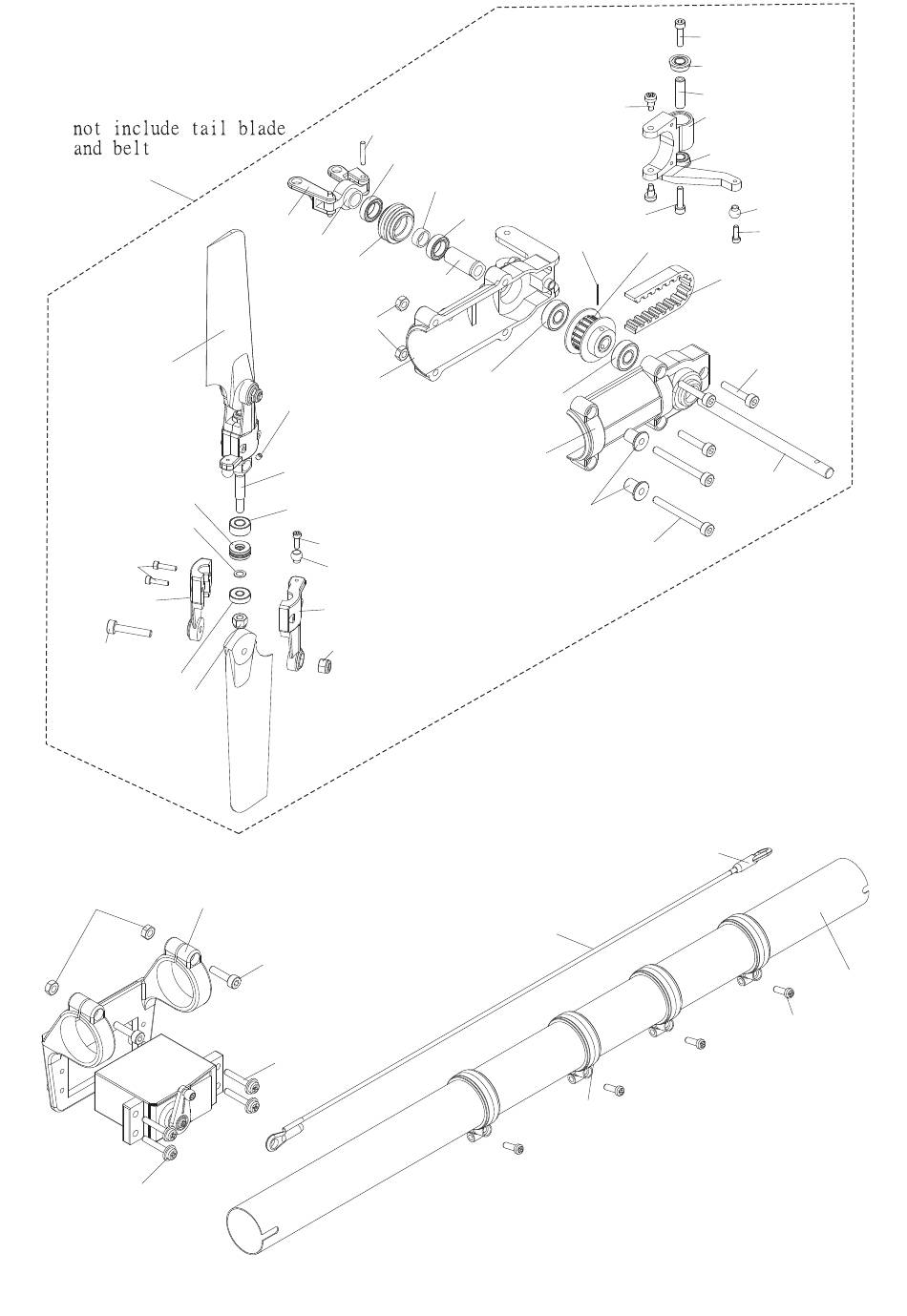 not include tail blade and belt