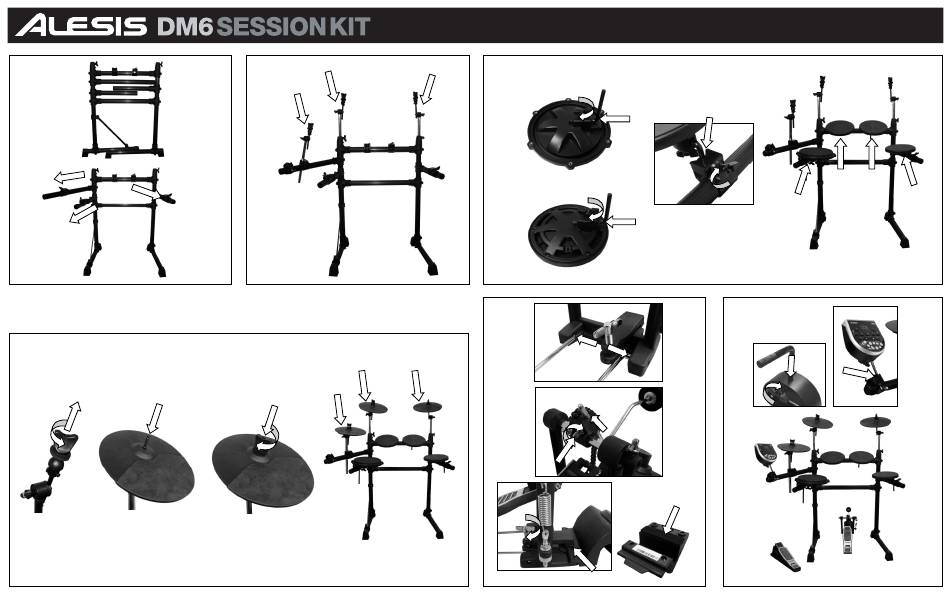 ALESIS DM6 SESSION KIT