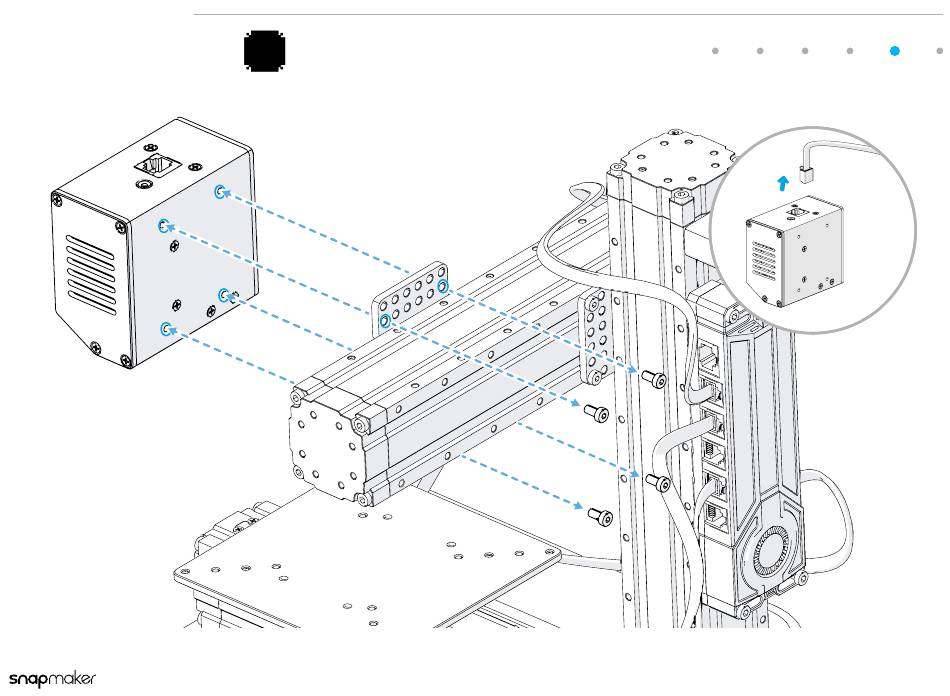 snapmaker