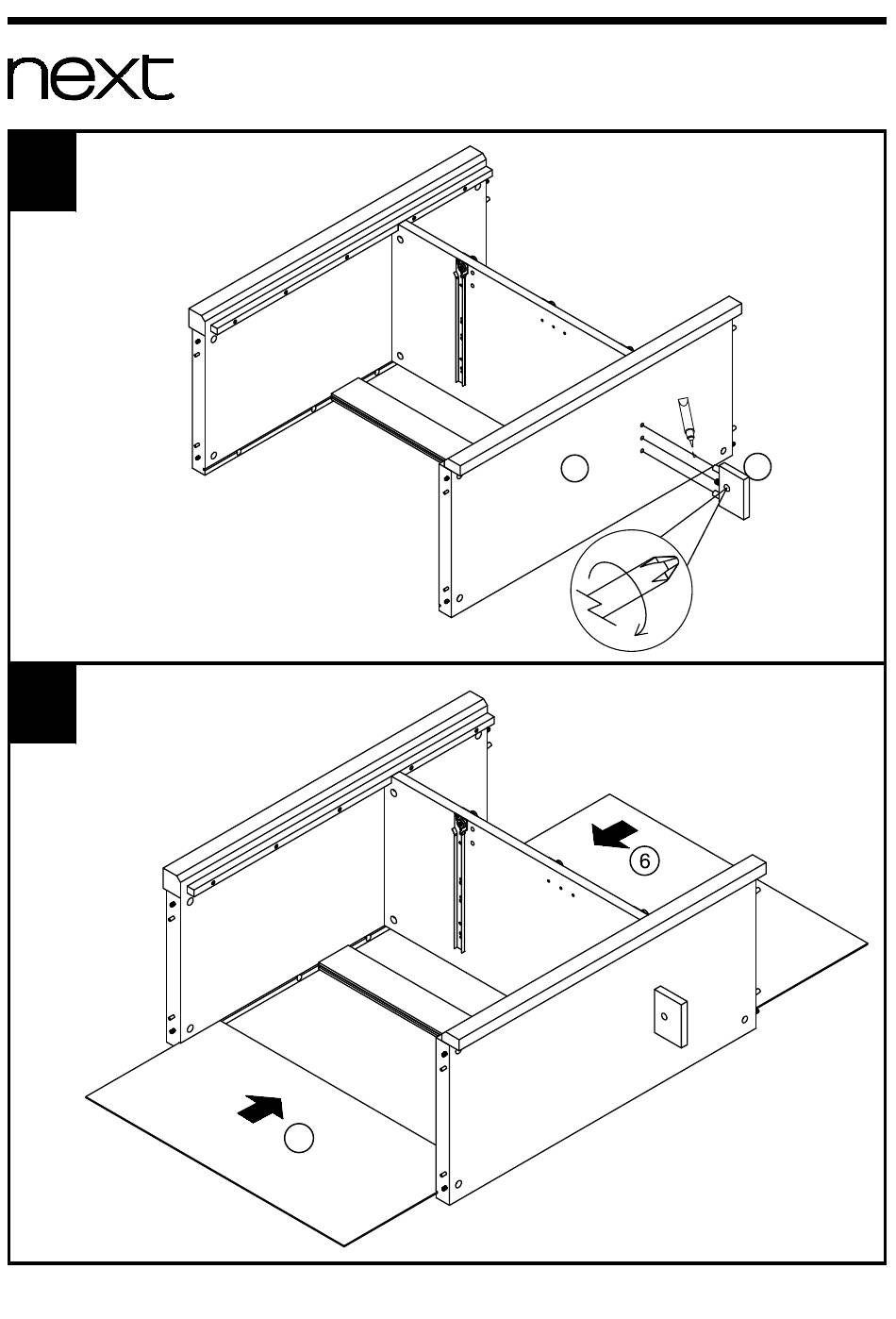 next

6