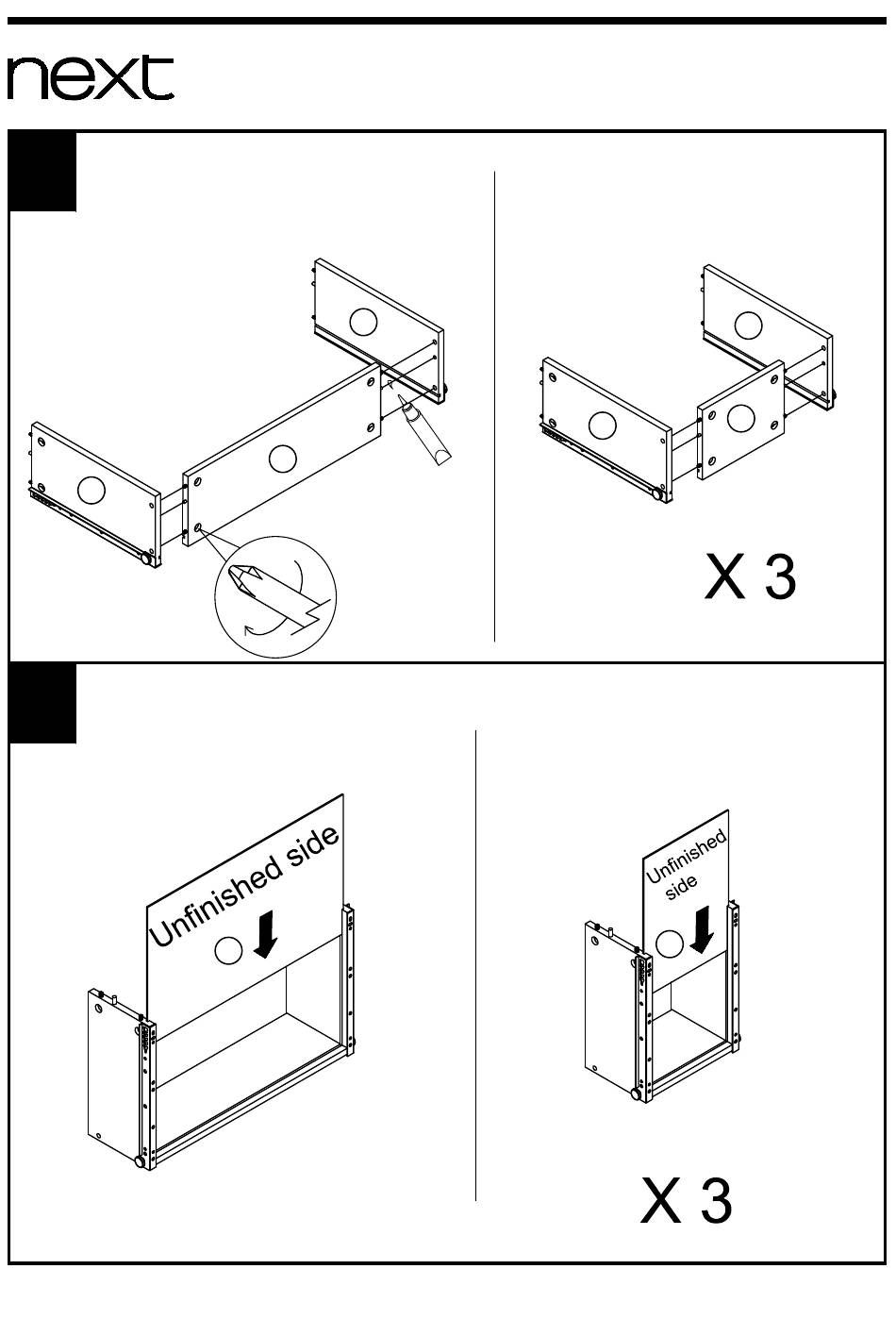 next

X 3

Unfinished side

Unfinished side

X 3