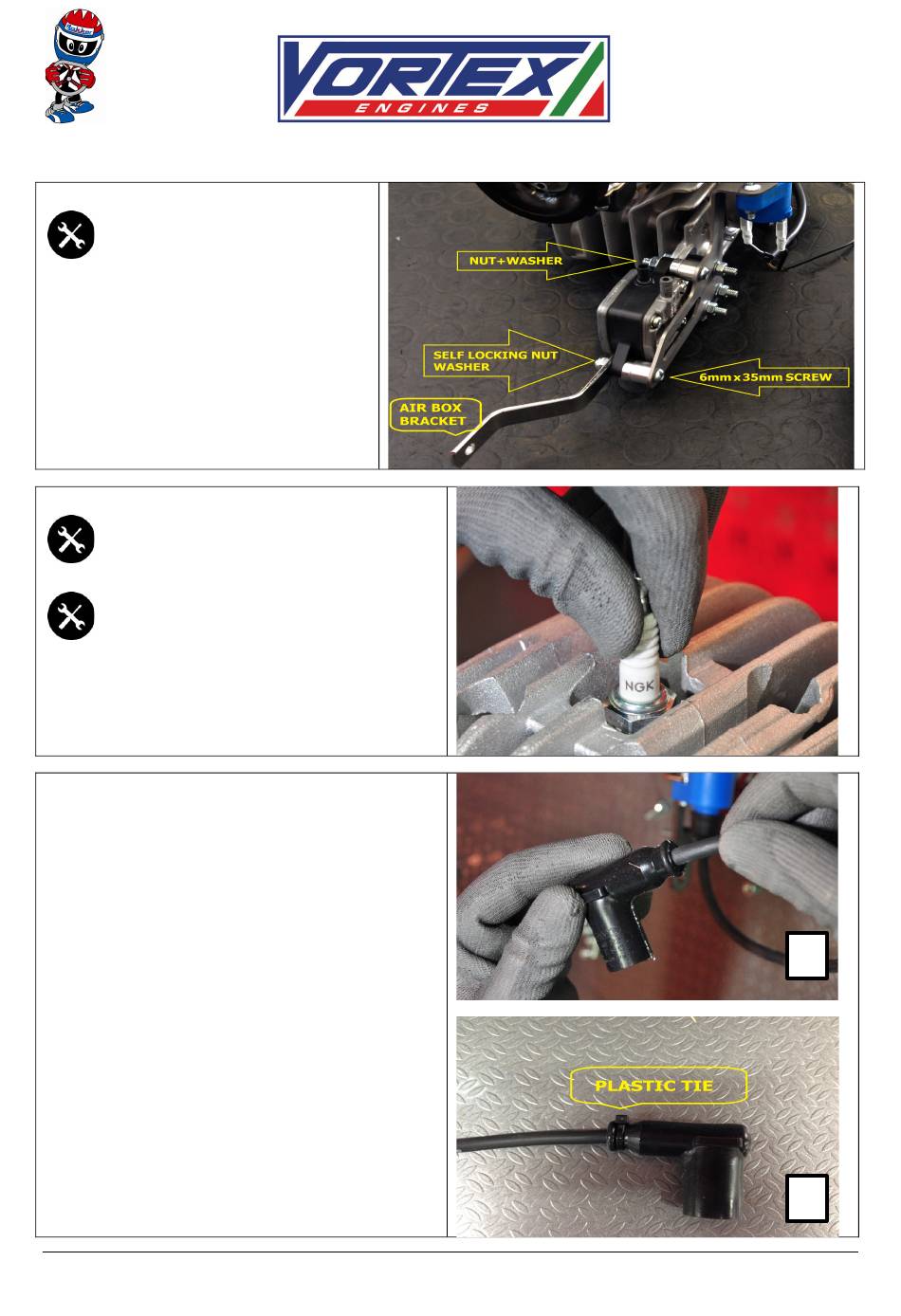 VORTEX
ENGINES

NUT+WASHER

SELF LOCKING NUT WASHER

6mm x 35mm SCREW

AIR BOX BRACKET

NGK

PLASTIC TIE