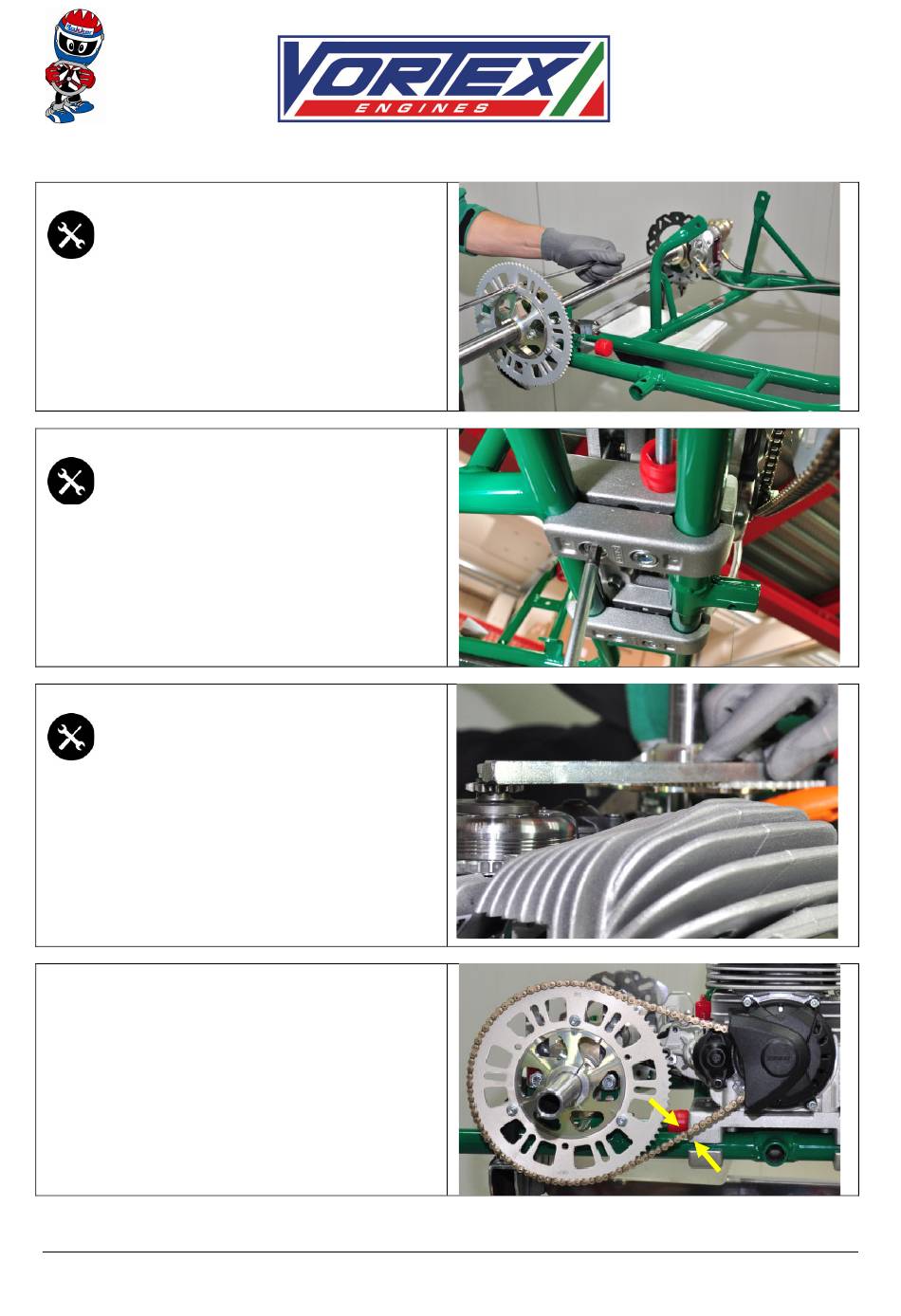 VORTEX
ENGINES