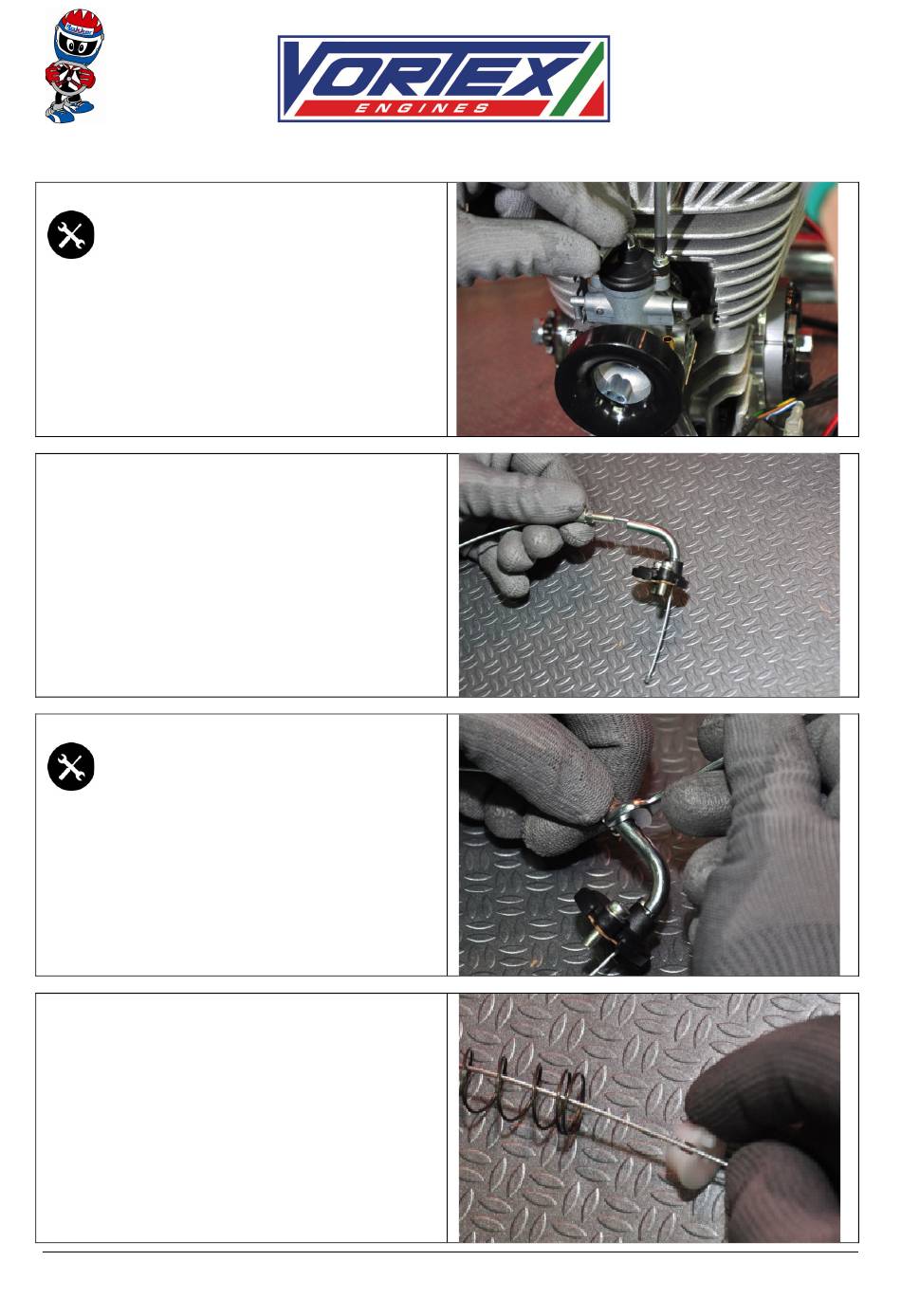 VORTEX
ENGINES