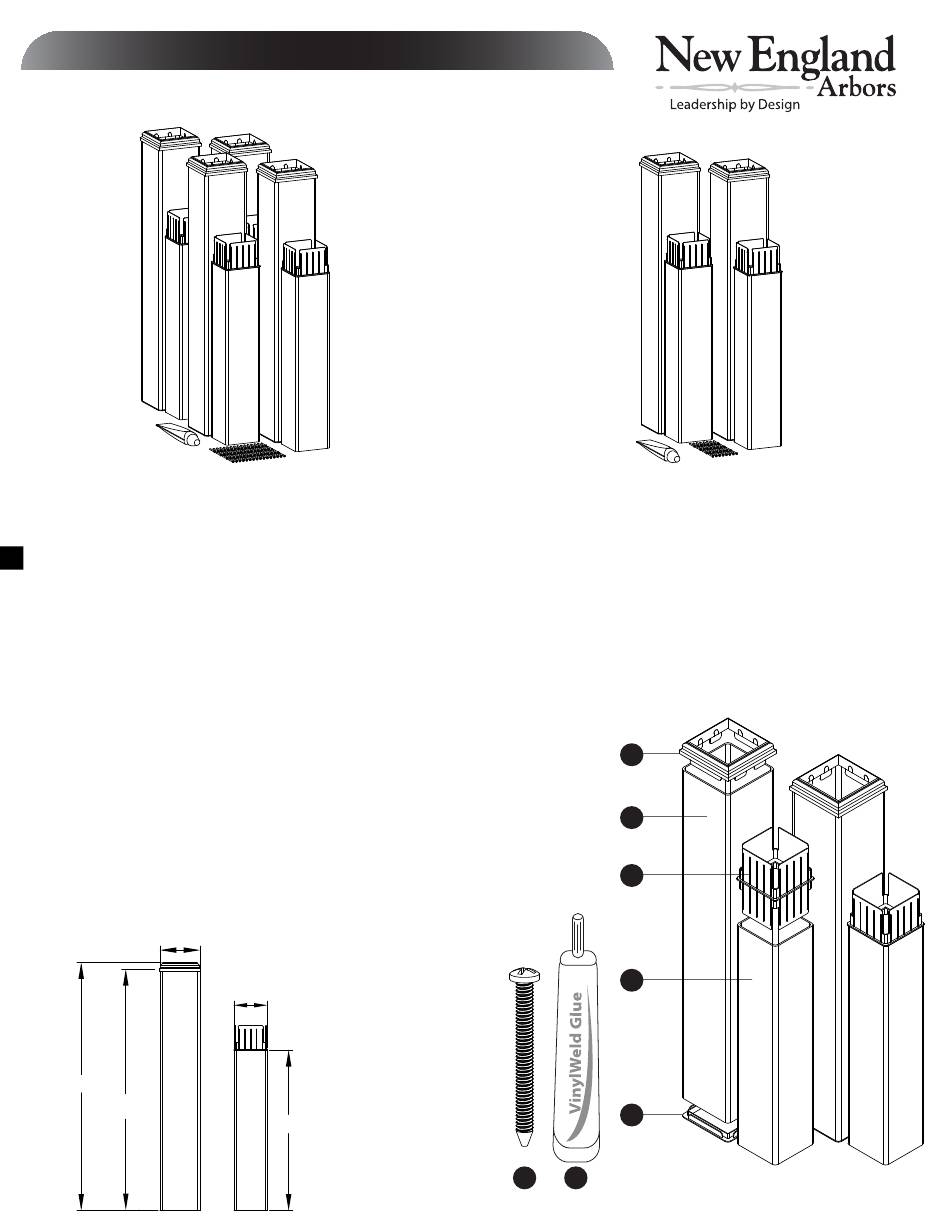 New England
Arbors
Leadership by Design

VinylWeld Glue