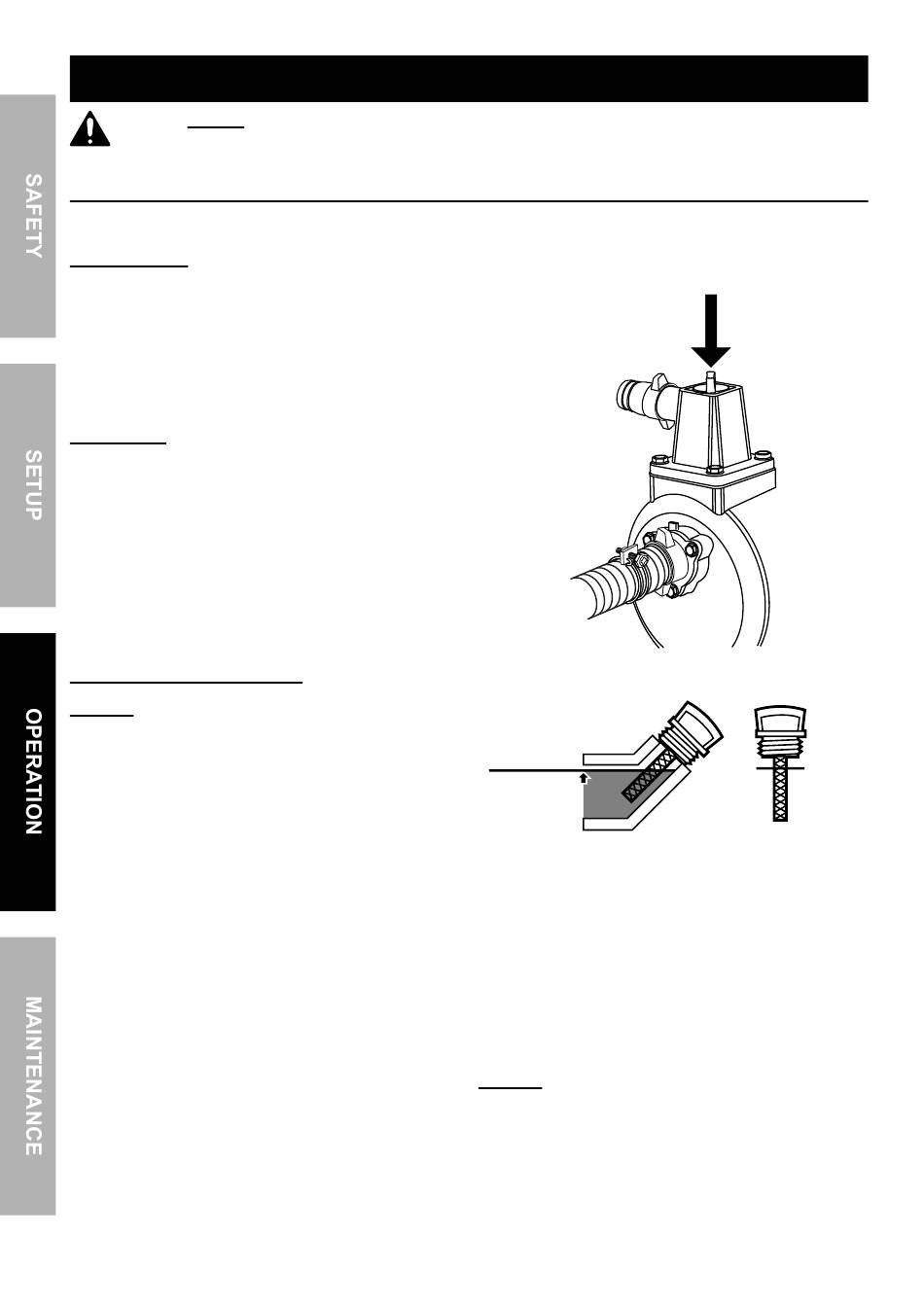 SAFETY

SETUP

OPERATION

MAINTENANCE